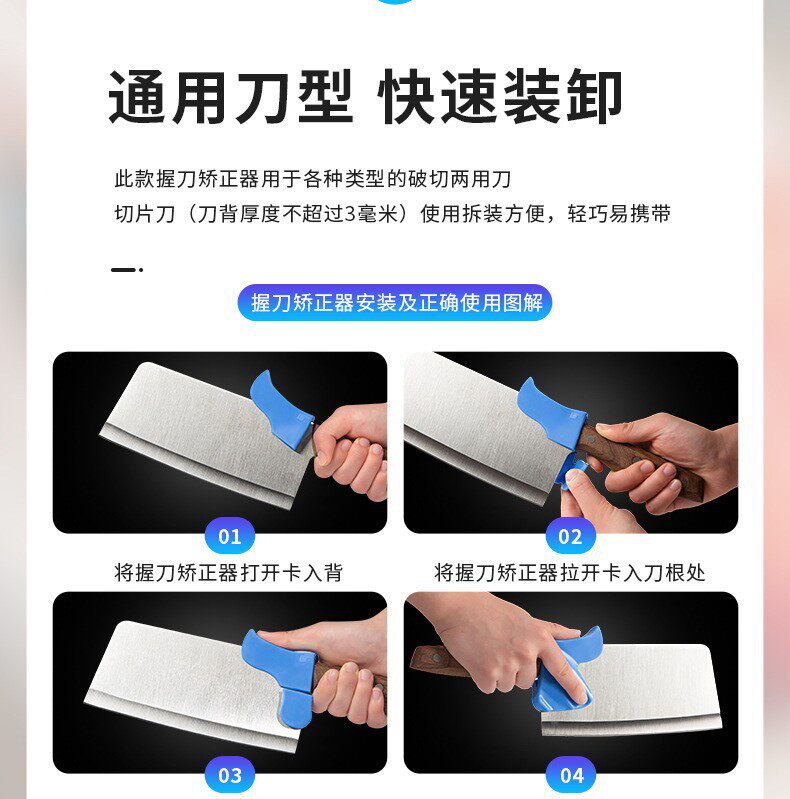 通用刀型 快速装卸

此款握刀矫正器用于各种类型的破切两用刀
切片刀（刀背厚度不超过3毫米）使用拆装方便，轻巧易携带

握刀矫正器安装及正确使用图解

01

将握刀矫正器打开卡入背

02

将握刀矫正器拉开卡入刀根处

03

04