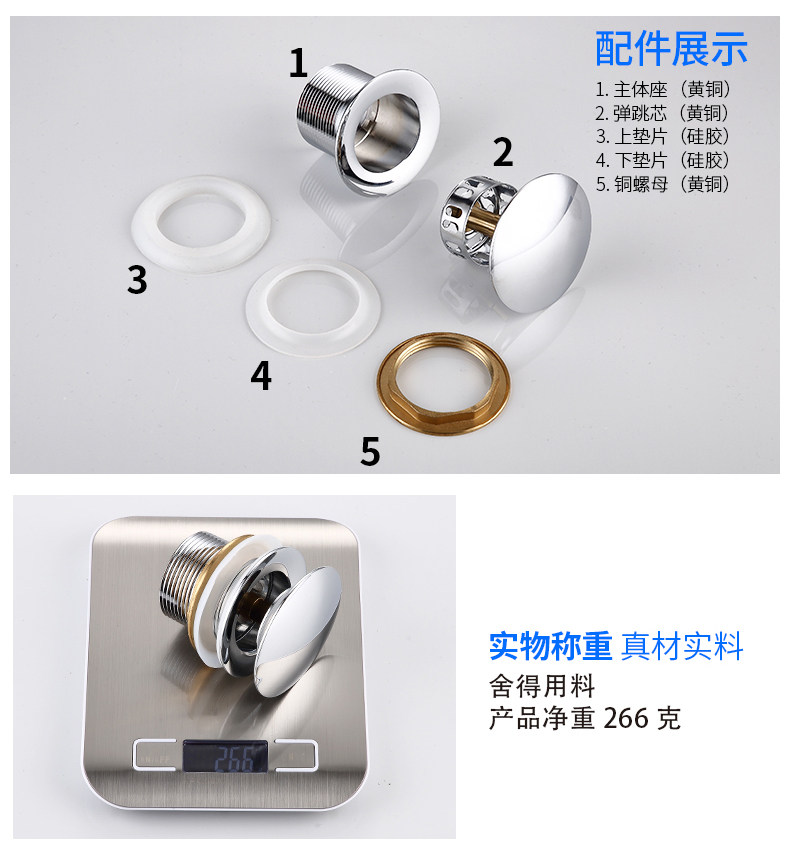 配件展示

1. 主体座（黄铜）
2. 弹跳芯（黄铜）
3. 上垫片（硅胶）
4. 下垫片（硅胶）
5. 铜螺母（黄铜）

1

2

3

4

5

266

实物称重 真材实料
舍得用料
产品净重 266 克