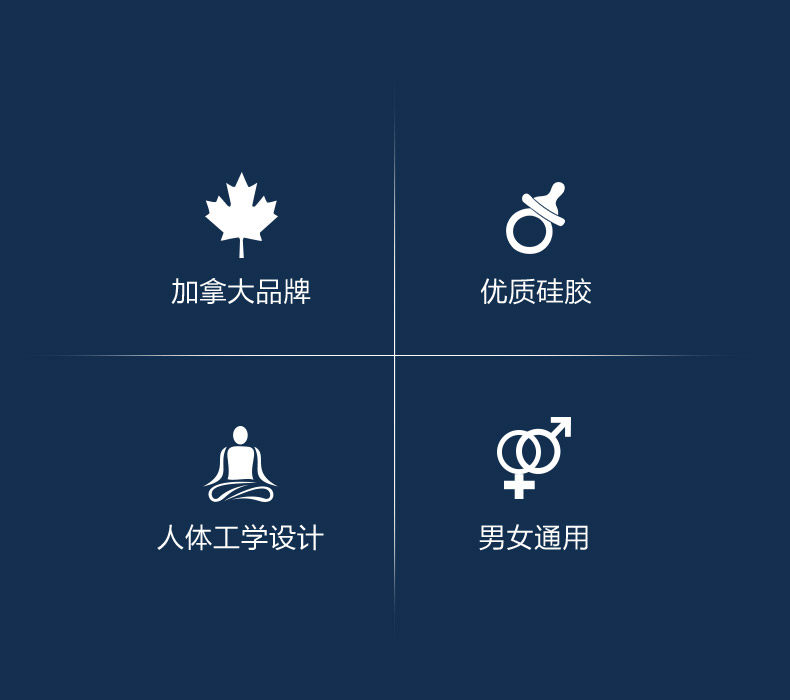 加拿大品牌

优质硅胶

人体工学设计

男女通用