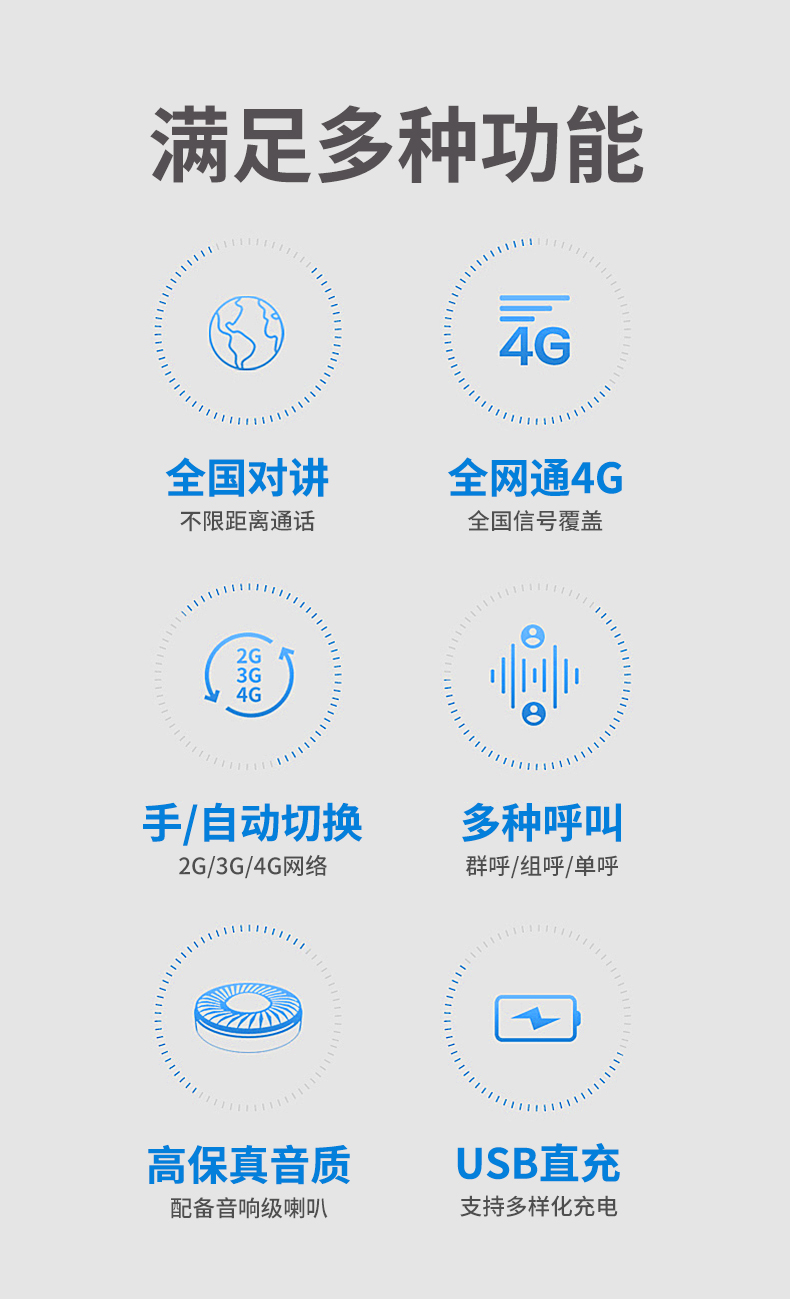 满足多种功能

4G

全国对讲
不限距离通话

全网通4G
全国信号覆盖

2G
3G
4G

手/自动切换
2G/3G/4G网络

多种呼叫
群呼/组呼/单呼

高保真音质
配备音响级喇叭

USB直充
支持多样化充电