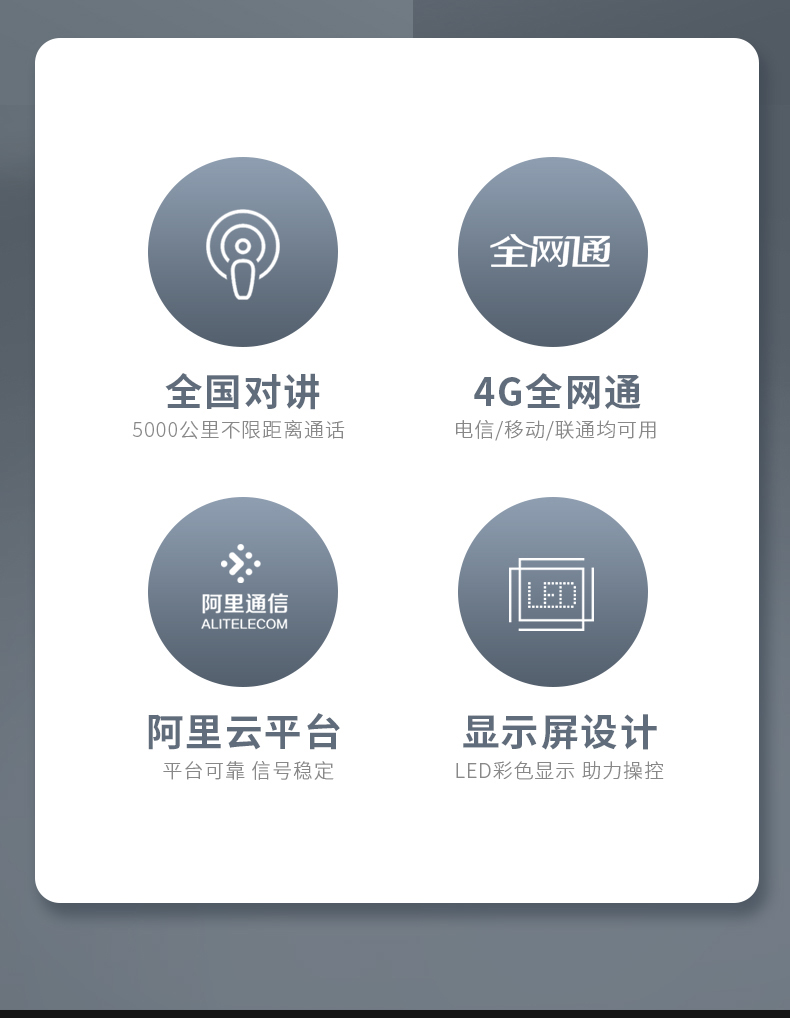 全网通

全国对讲
5000公里不限距离通话

4G全网通
电信/移动/联通均可用

阿里通信
ALITELECOM

LED

阿里云平台
平台可靠 信号稳定

显示屏设计
LED彩色显示 助力操控