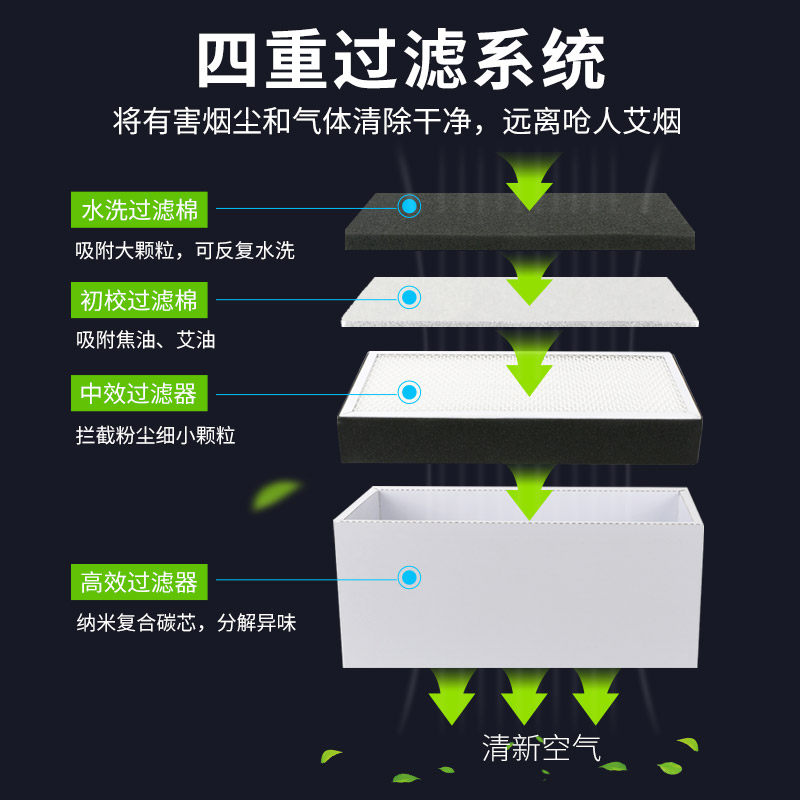 四重过滤系统

将有害烟尘和气体清除干净，远离呛人艾烟

水洗过滤棉

吸附大颗粒，可反复水洗

初校过滤棉

吸附焦油、艾油

中效过滤器

拦截粉尘细小颗粒

高效过滤器

纳米复合碳芯，分解异味

清新空气