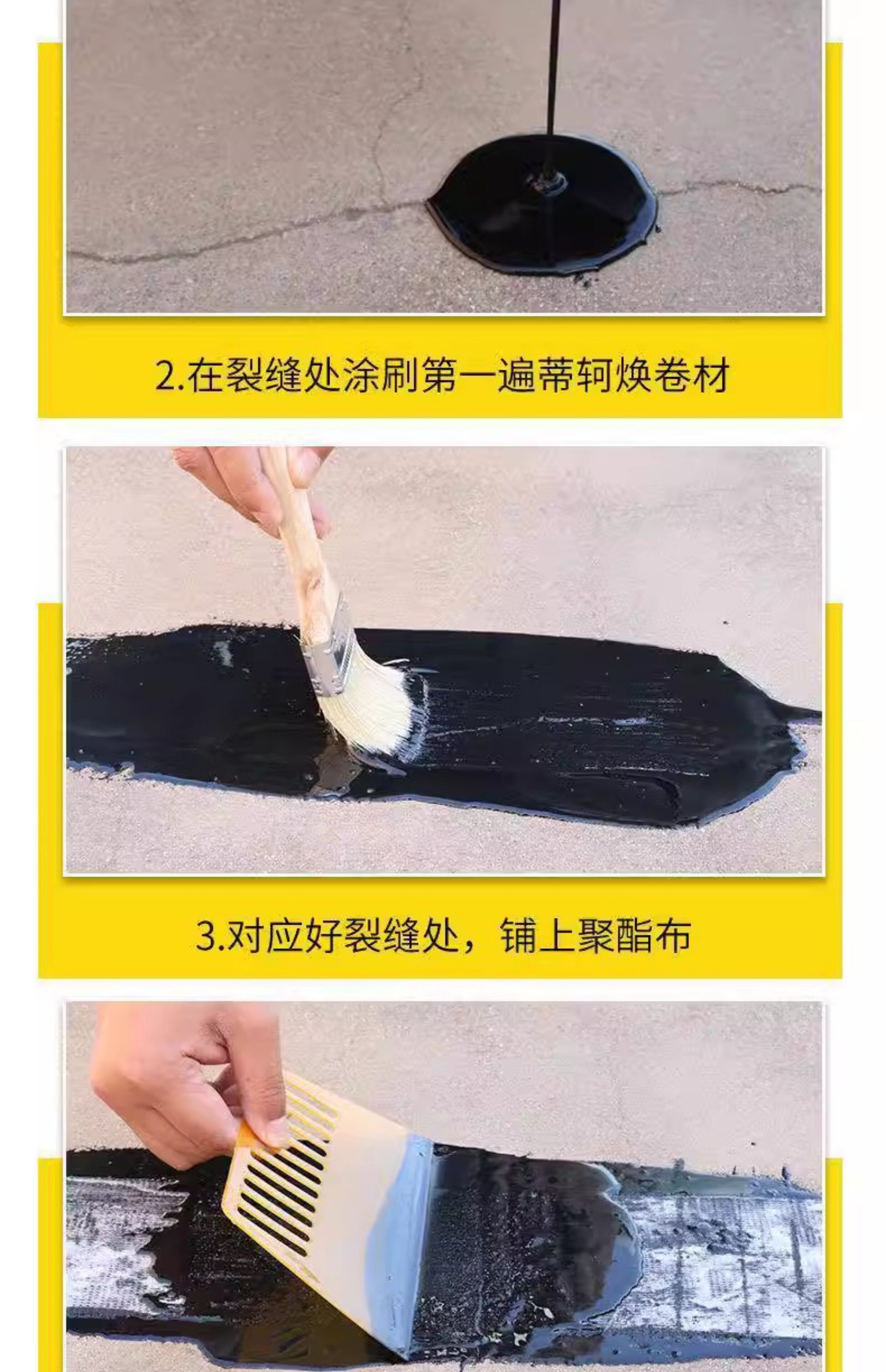 2.在裂缝处涂刷第一遍蒂轲焕卷材

3.对应好裂缝处，铺上聚酯布