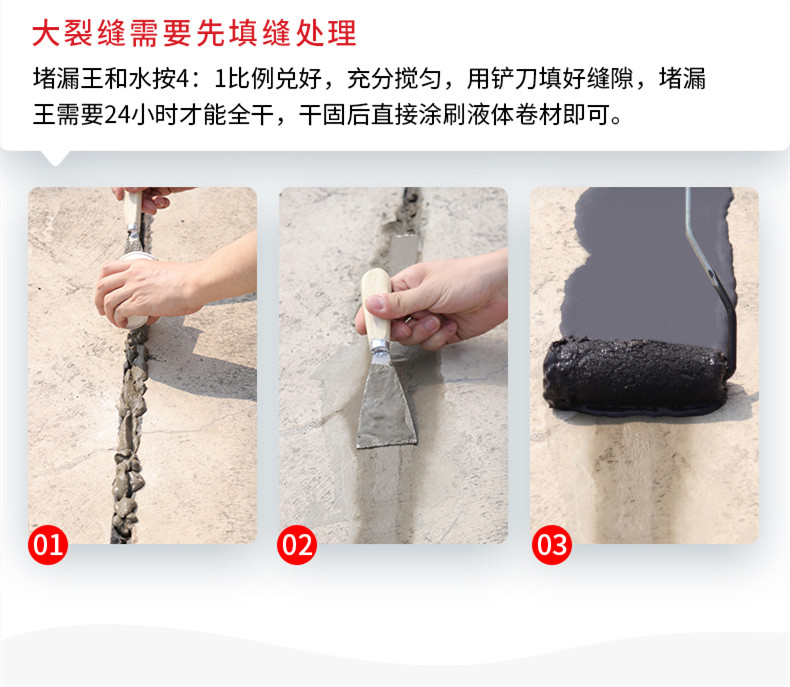 大裂缝需要先填缝处理

堵漏王和水按4：1比例兑好，充分搅匀，用铲刀填好缝隙，堵漏王需要24小时才能全干，干固后直接涂刷液体卷材即可。

01

02

03