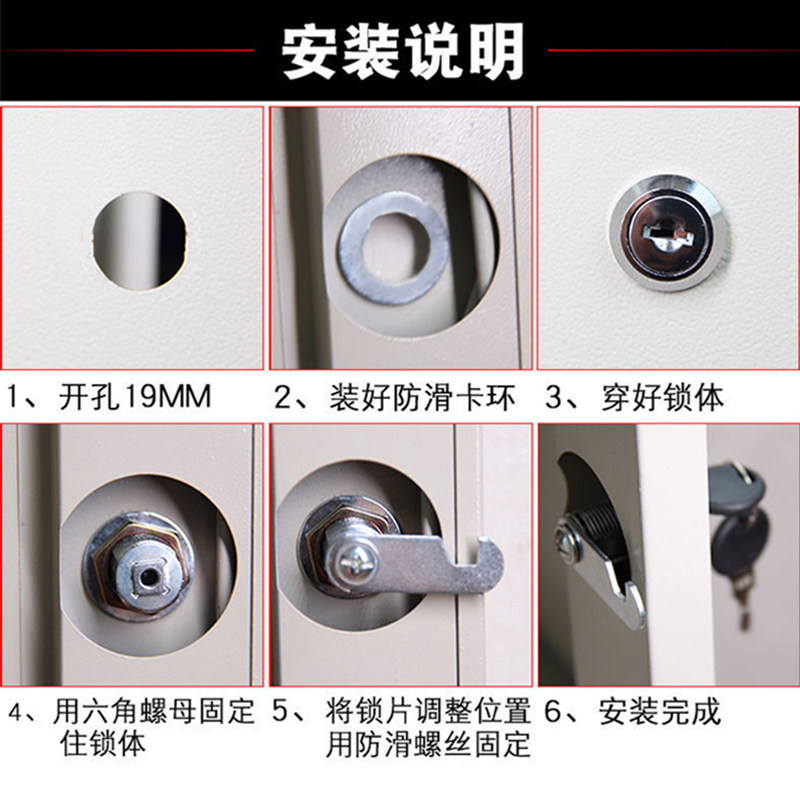 安装说明

1、开孔19MM

2、装好防滑卡环

3、穿好锁体

4、用六角螺母固定住锁体

5、将锁片调整位置用防滑螺丝固定

6、安装完成