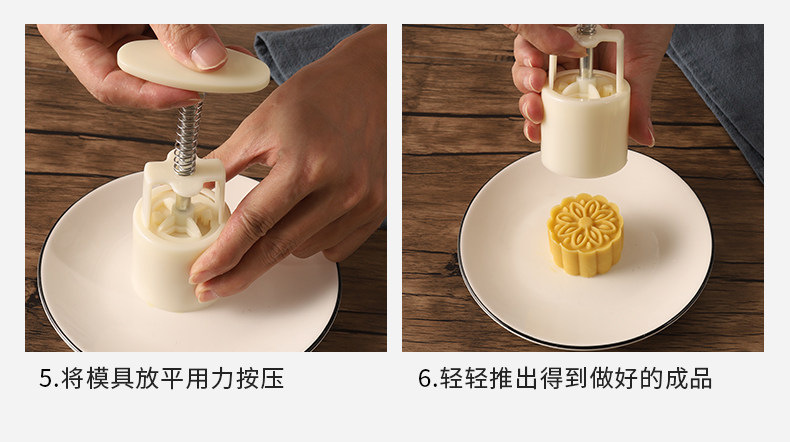 5.将模具放平用力按压

6.轻轻推出得到做好的成品