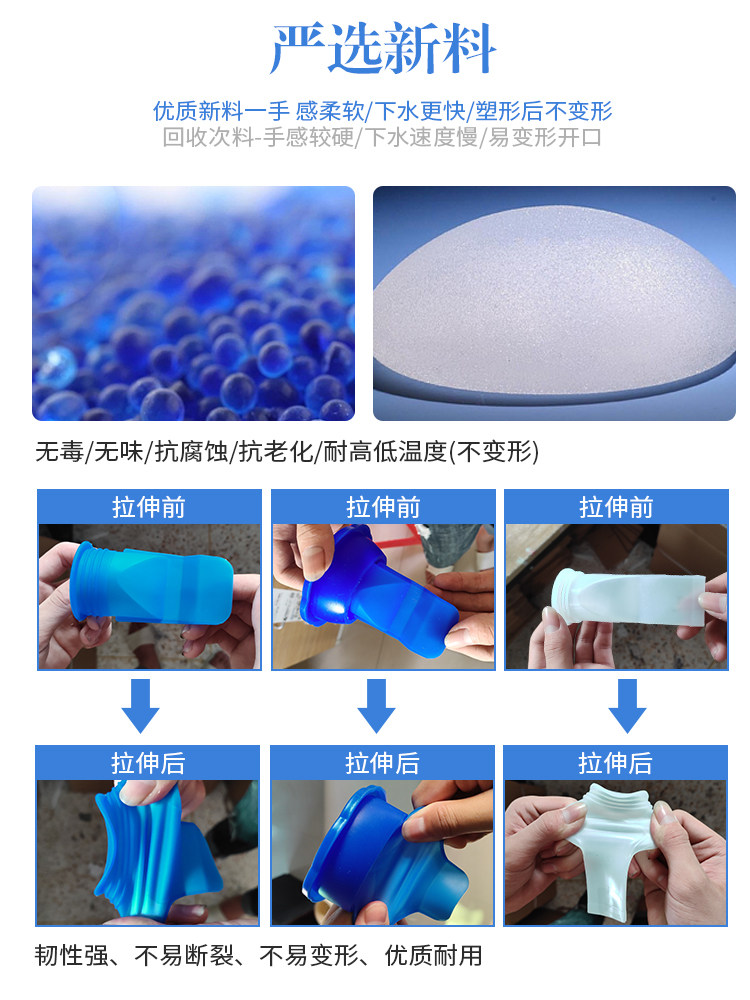 严选新料

优质新料一手 感柔软/下水更快/塑形后不变形
回收次料-手感较硬/下水速度慢/易变形开口

无毒/无味/抗腐蚀/抗老化/耐高低温度(不变形)

拉伸前

拉伸前

拉伸前

拉伸后

拉伸后

拉伸后

韧性强、不易断裂、不易变形、优质耐用