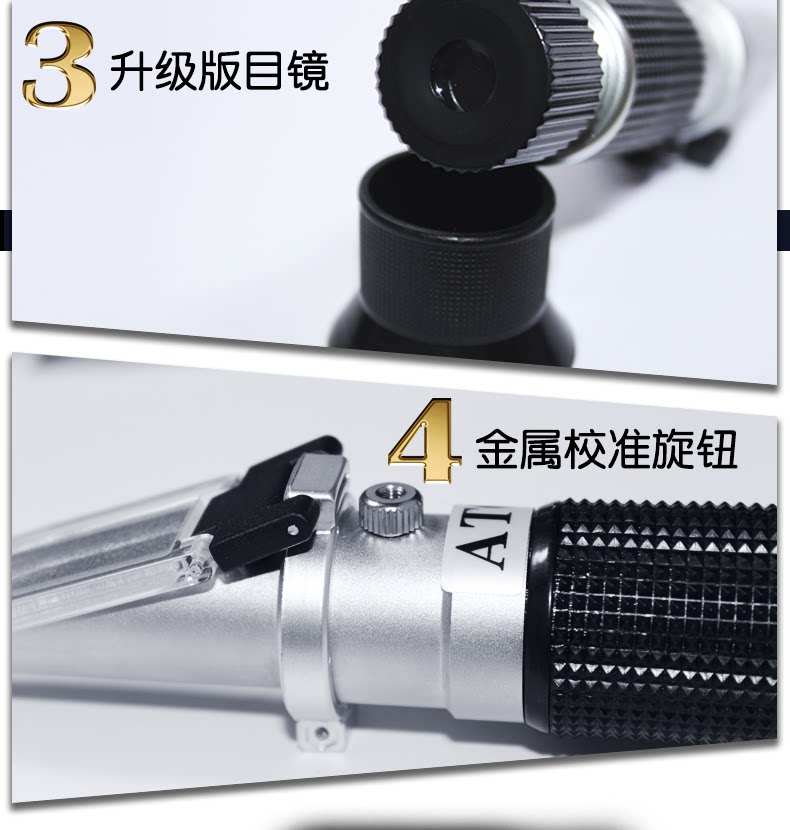 3 升级版目镜

4 金属校准旋钮

AT