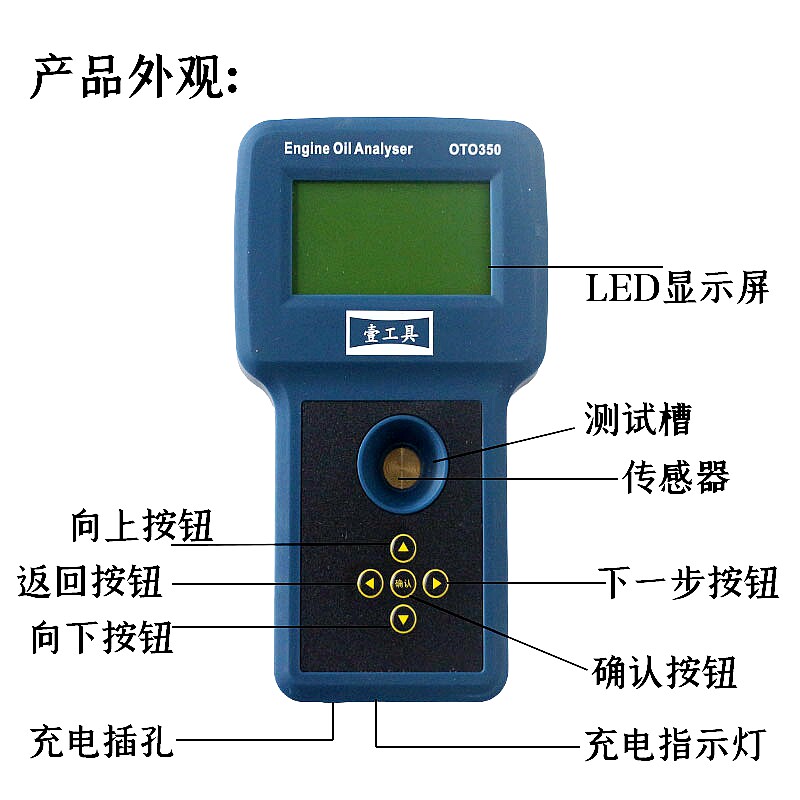 产品外观：

Engine Oil Analyser OTO350

LED显示屏

壹工具

测试槽

传感器

向上按钮

返回按钮

确认

下一步按钮

向下按钮

确认按钮

充电插孔

充电指示灯