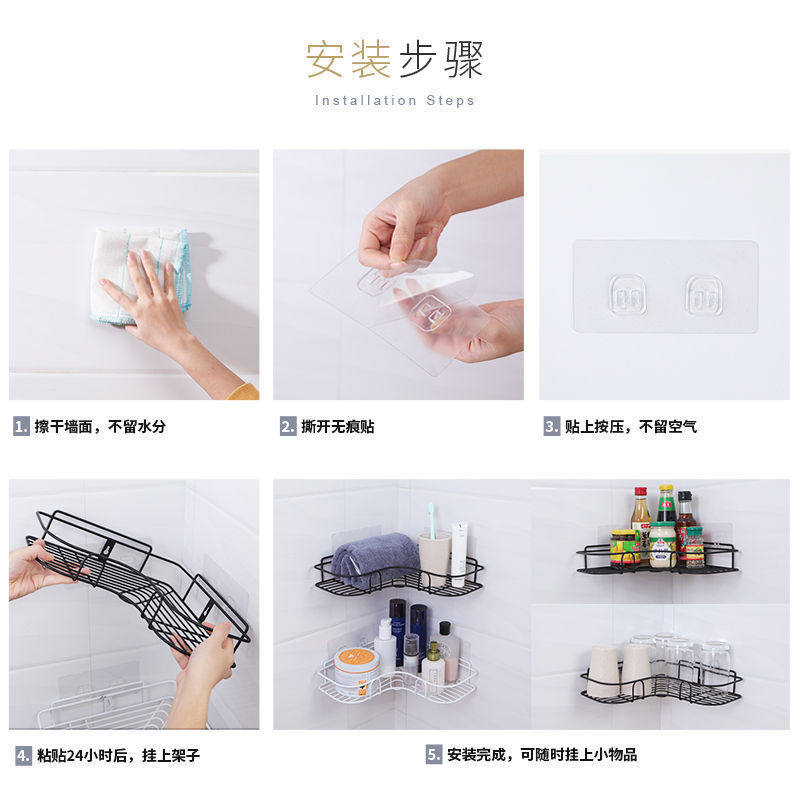 安装步骤
Installation Steps

1. 擦干墙面，不留水分

2. 撕开无痕贴

3. 贴上按压，不留空气

4. 粘贴24小时后，挂上架子

5. 安装完成，可随时挂上小物品