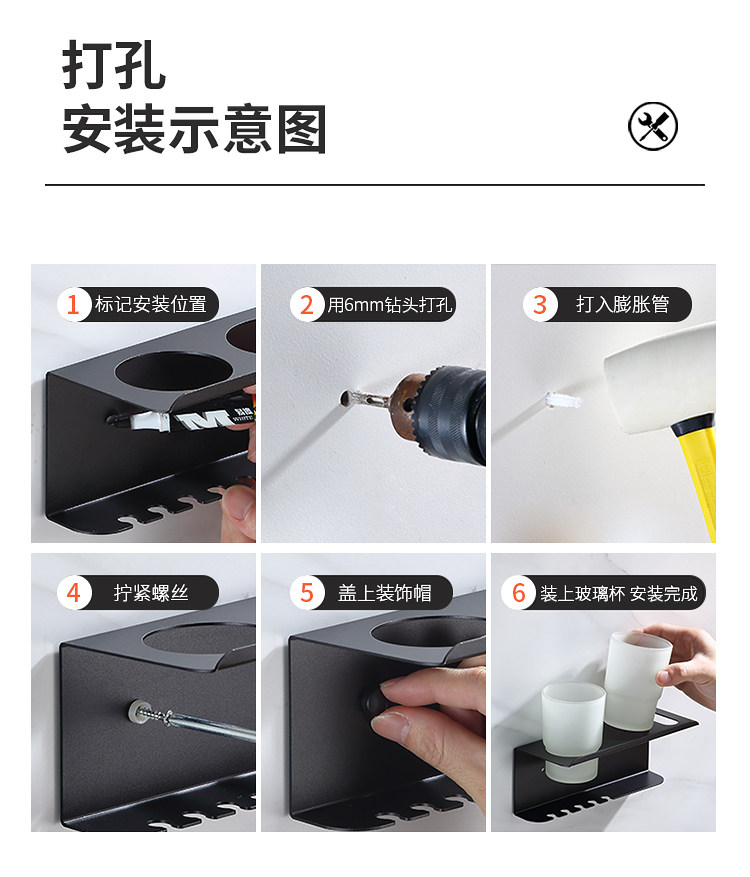 打孔
安装示意图

1 标记安装位置

2 用6mm钻头打孔

3 打入膨胀管

4 拧紧螺丝

5 盖上装饰帽

6 装上玻璃杯 安装完成