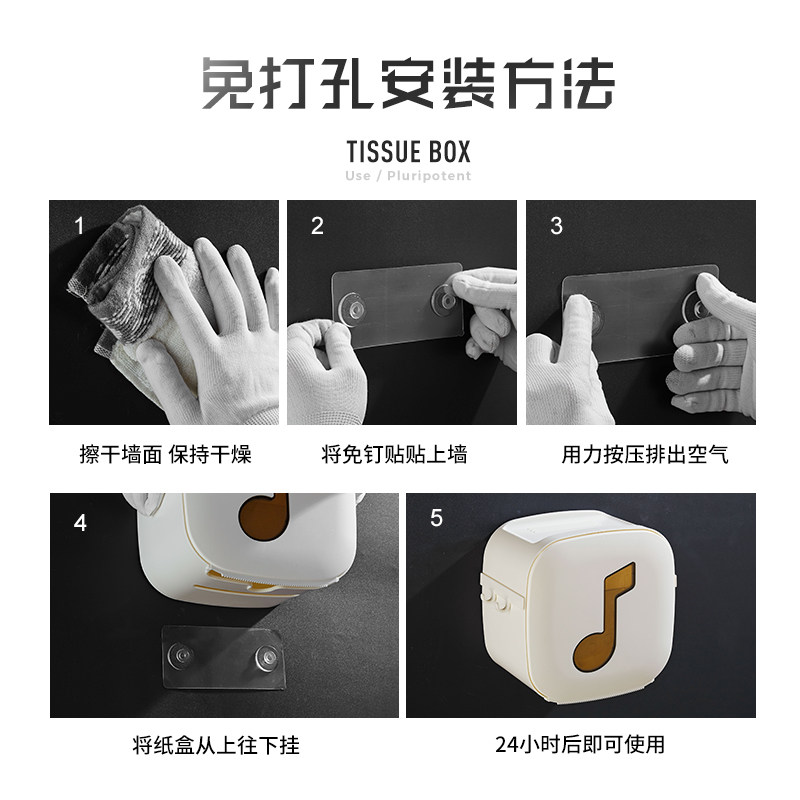 免打孔安装方法

TISSUE BOX
Use / Pluripotent

1

擦干墙面 保持干燥

2

将免钉贴贴上墙

3

用力按压排出空气

4

将纸盒从上往下挂

5

24小时后即可使用