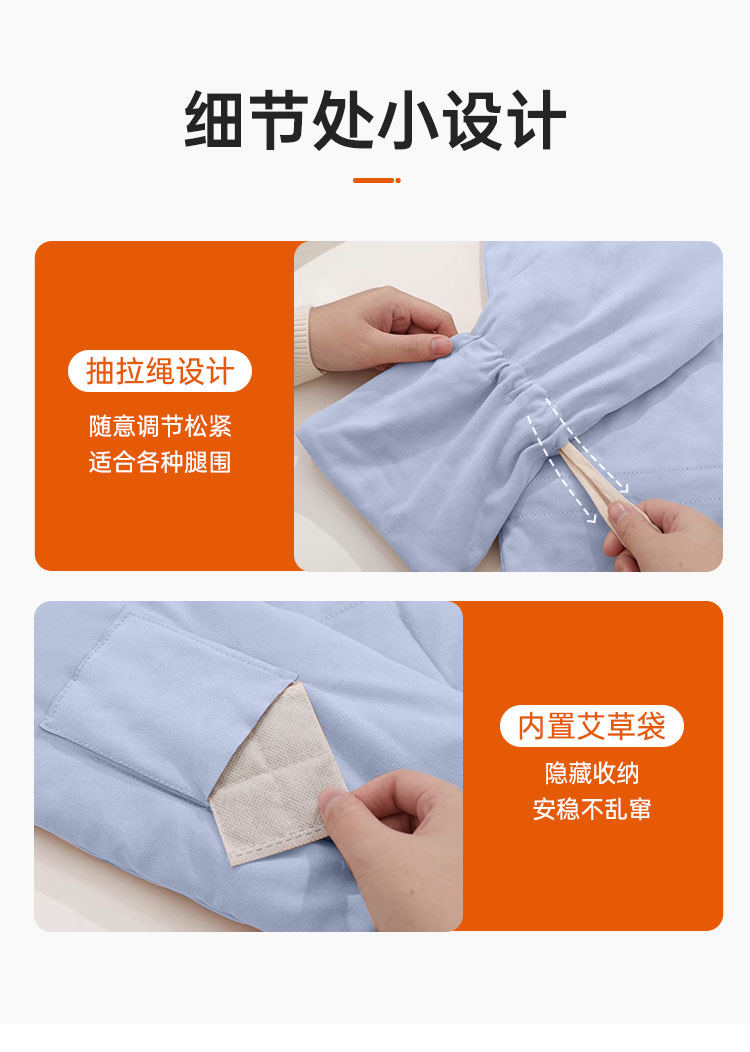 细节处小设计

抽拉绳设计

随意调节松紧
适合各种腿围

内置艾草袋

隐藏收纳
安稳不乱窜