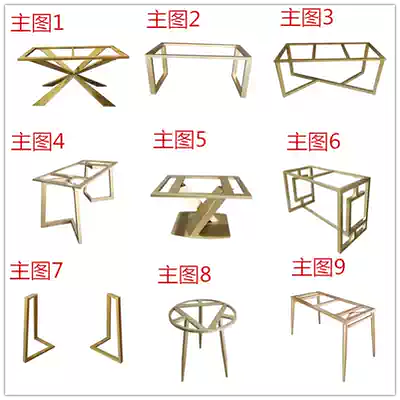 主图1

主图2

主图3

主图4

主图5

主图6

主图7

主图8

主图9