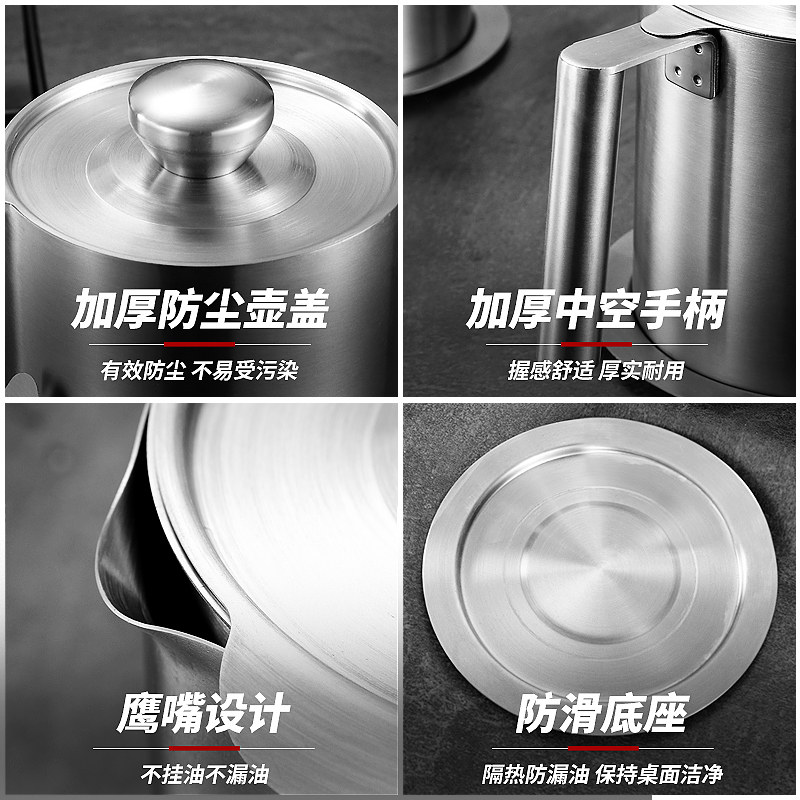 加厚防尘壶盖

有效防尘 不易受污染

加厚中空手柄

握感舒适 厚实耐用

鹰嘴设计

不挂油不漏油

防滑底座

隔热防漏油 保持桌面洁净