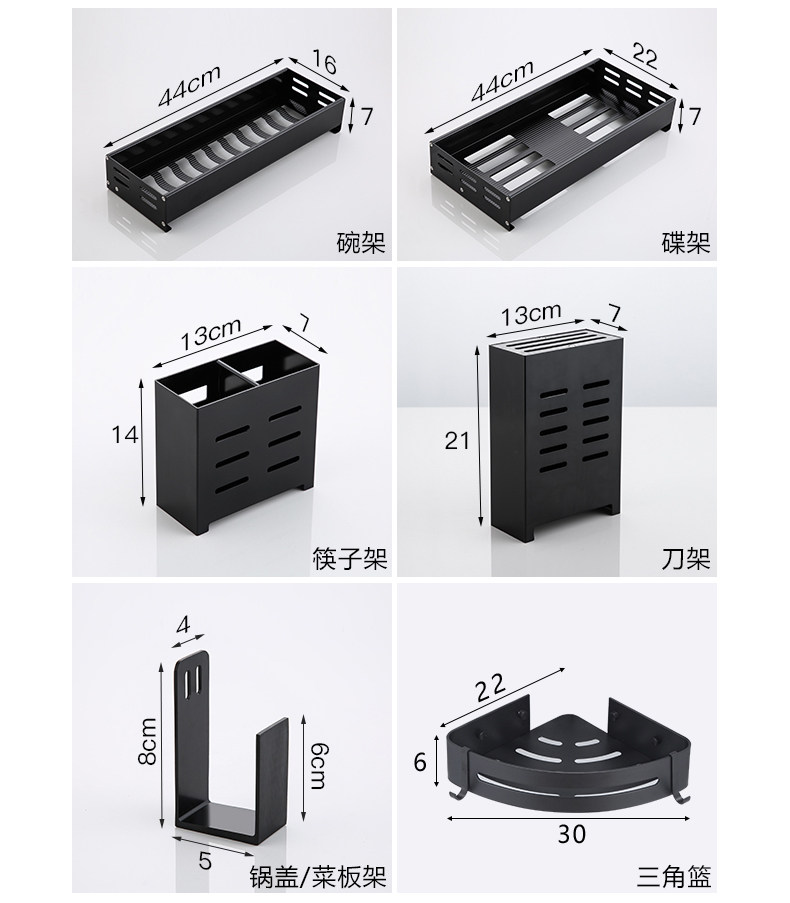 44cm
16
7
碗架

44cm
22
7
碟架

13cm
7
14
筷子架

13cm
7
21
刀架

4
8cm
6cm
5
锅盖/菜板架

22
6
30
三角篮