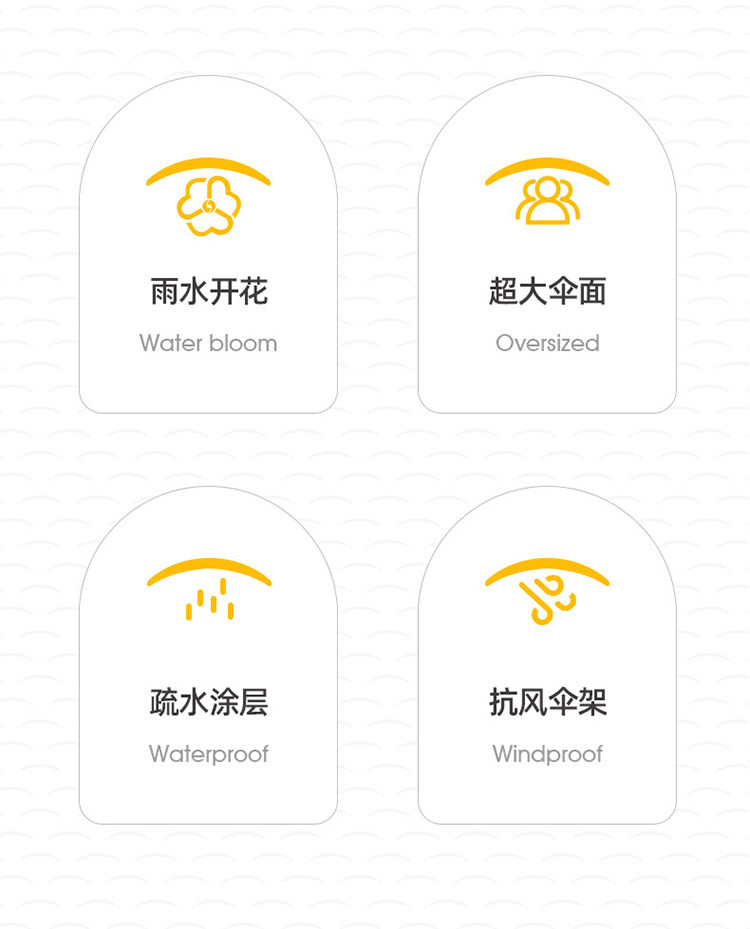 雨水开花

Water bloom

超大伞面

Oversized

疏水涂层

Waterproof

抗风伞架

Windproof