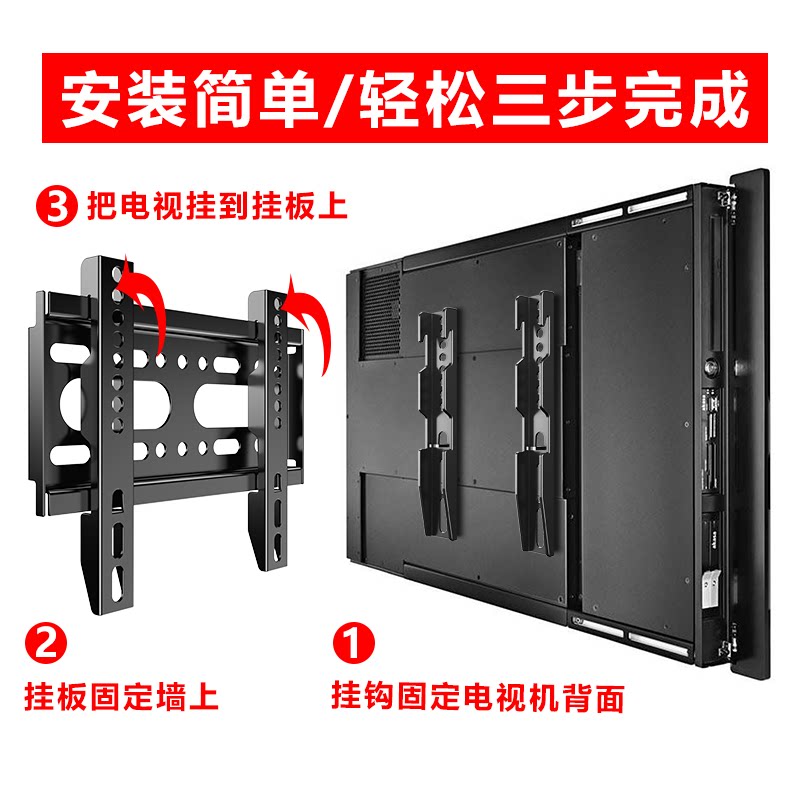 安装简单/轻松三步完成

3 把电视挂到挂板上

2
挂板固定墙上

1
挂钩固定电视机背面