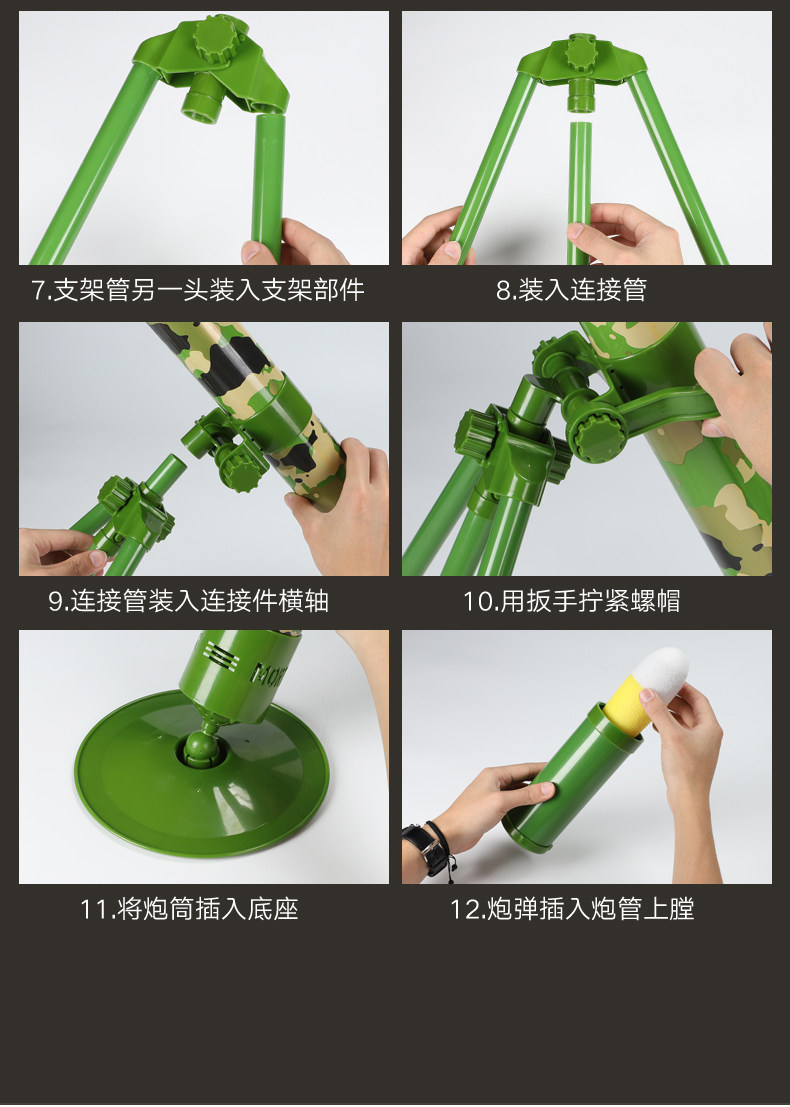 7.支架管另一头装入支架部件

8.装入连接管

9.连接管装入连接件横轴

10.用扳手拧紧螺帽

MOR

11.将炮筒插入底座

12.炮弹插入炮管上膛