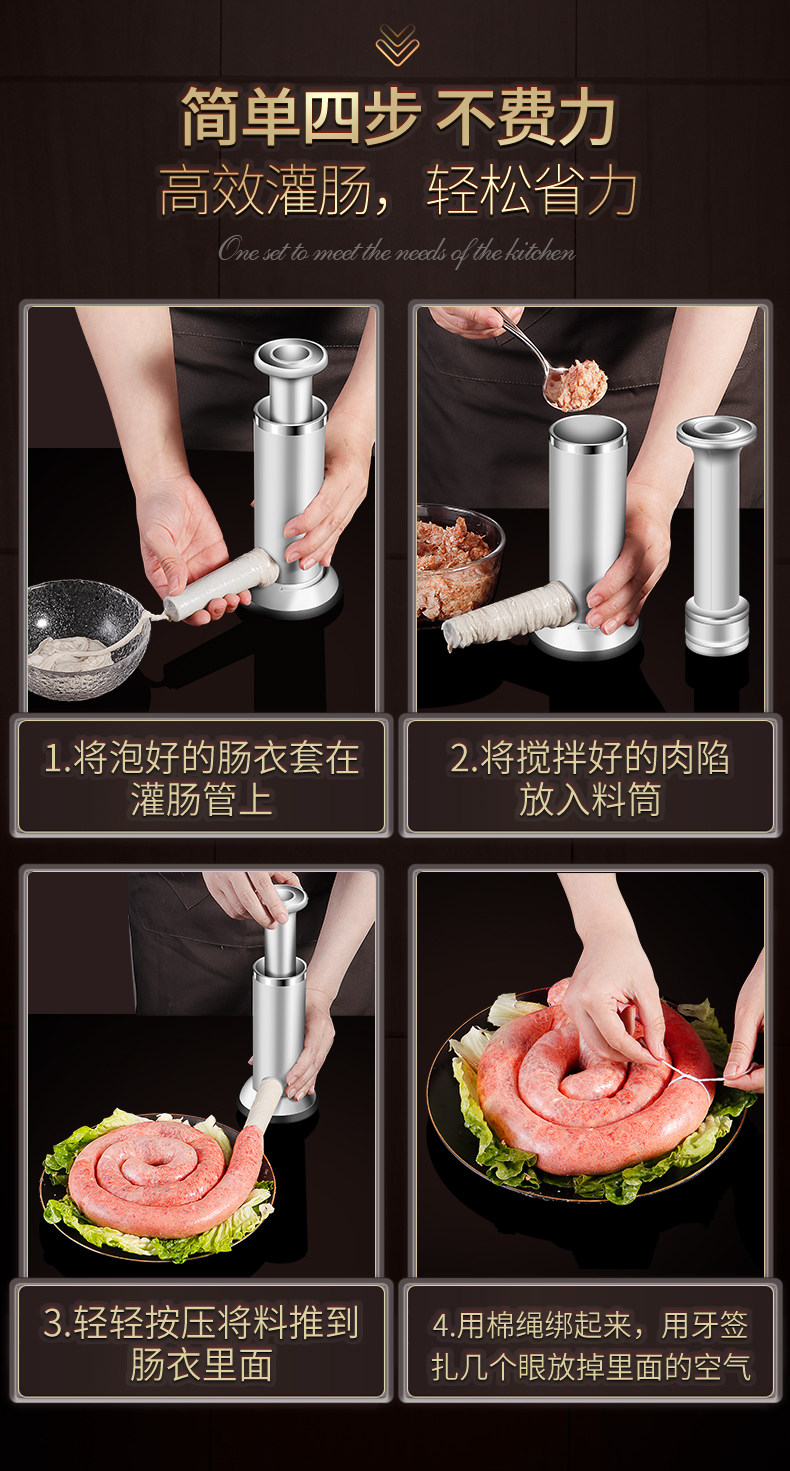 简单四步 不费力
高效灌肠，轻松省力
One set to meet the needs of the kitchen

1.将泡好的肠衣套在灌肠管上

2.将搅拌好的肉陷放入料筒

3.轻轻按压将料推到肠衣里面

4.用棉绳绑起来，用牙签扎几个眼放掉里面的空气