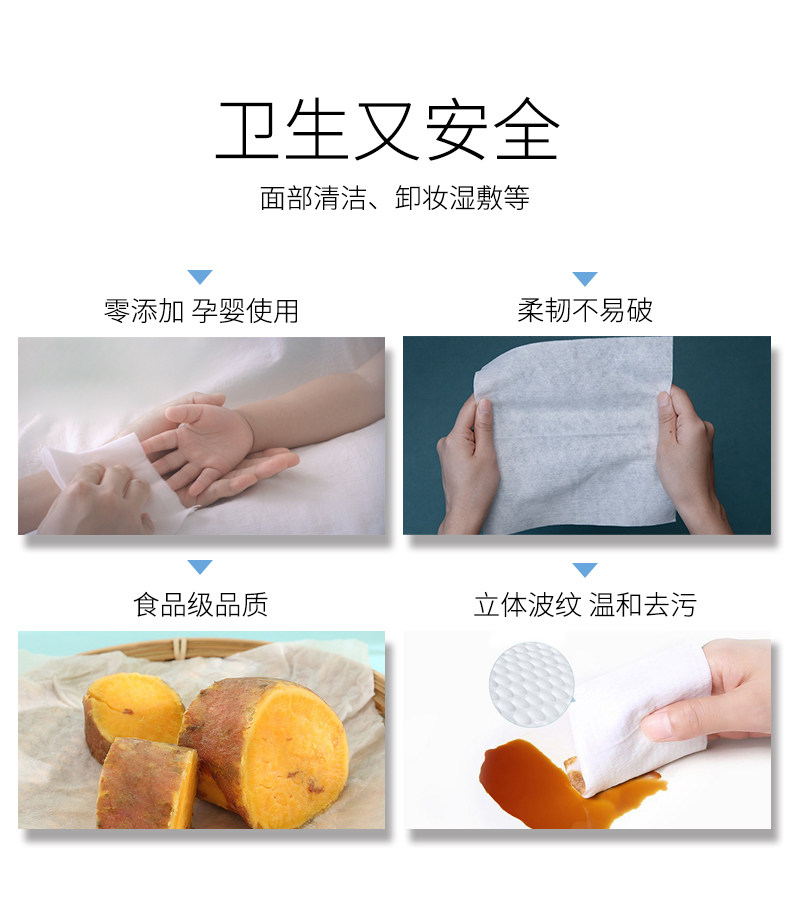 卫生又安全

面部清洁、卸妆湿敷等

零添加 孕婴使用

柔韧不易破

食品级品质

立体波纹 温和去污