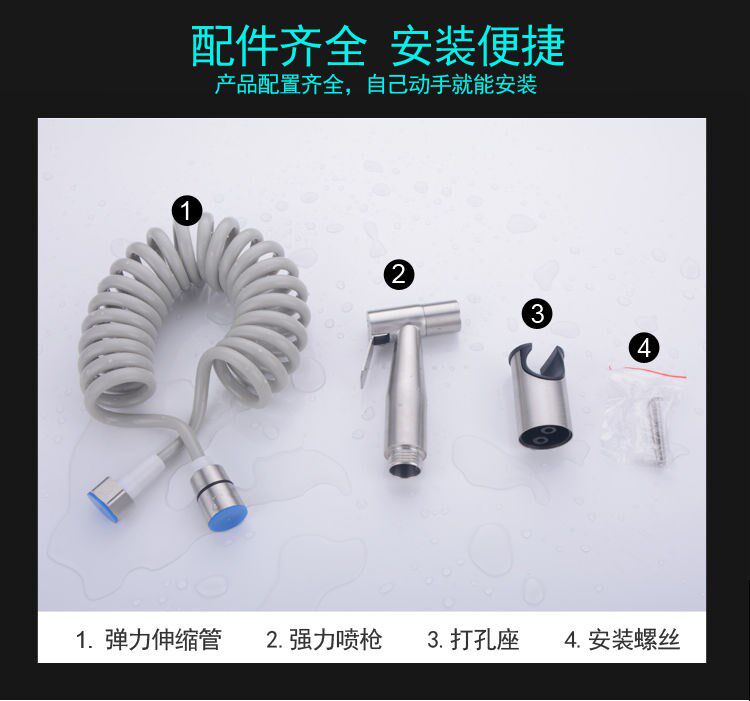 配件齐全 安装便捷

产品配置齐全，自己动手就能安装

1

2

3

4

1. 弹力伸缩管　2. 强力喷枪　3. 打孔座　4. 安装螺丝