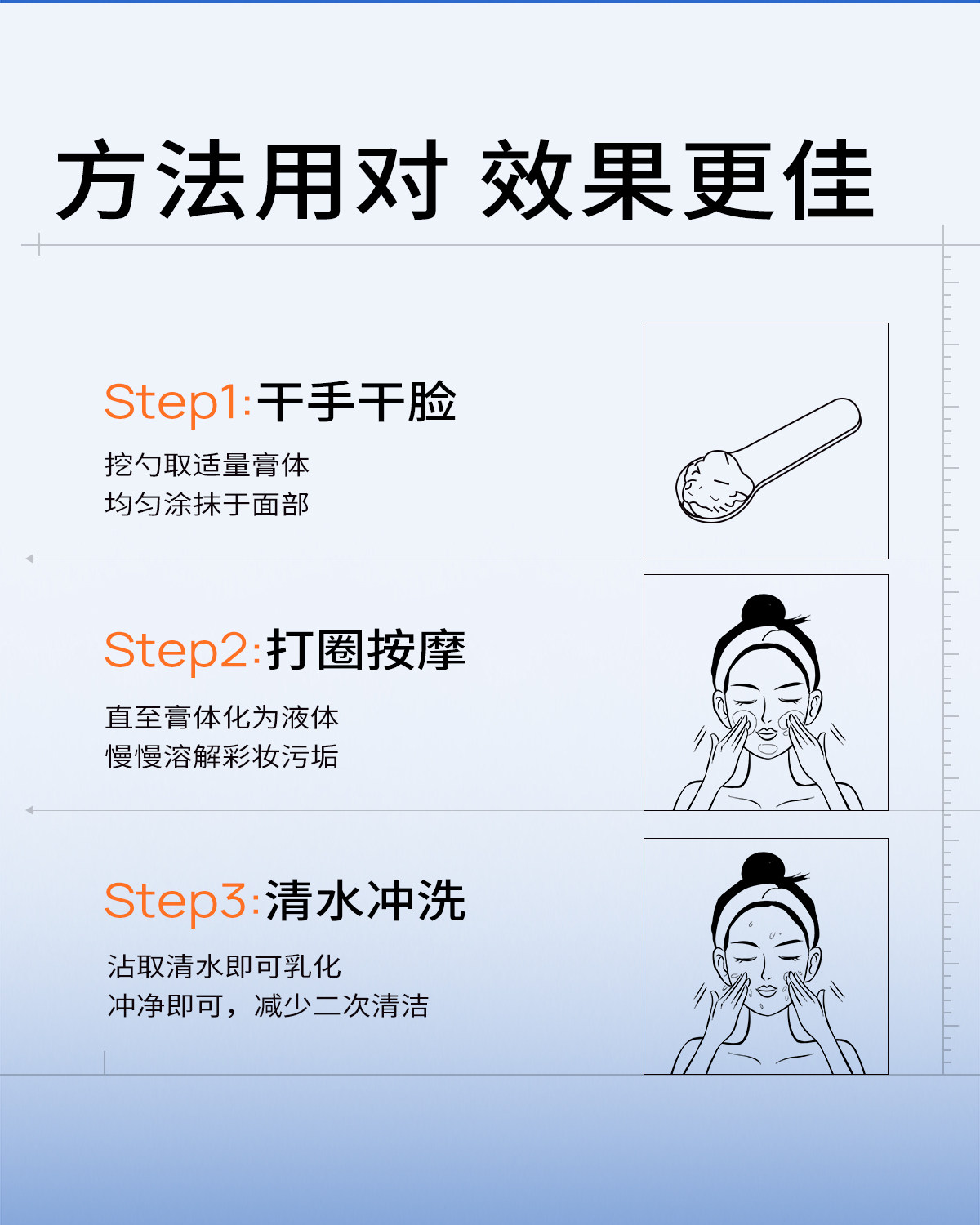 方法用对 效果更佳

Step1:干手干脸

挖勺取适量膏体
均匀涂抹于面部

Step2:打圈按摩

直至膏体化为液体
慢慢溶解彩妆污垢

Step3:清水冲洗

沾取清水即可乳化
冲净即可，减少二次清洁