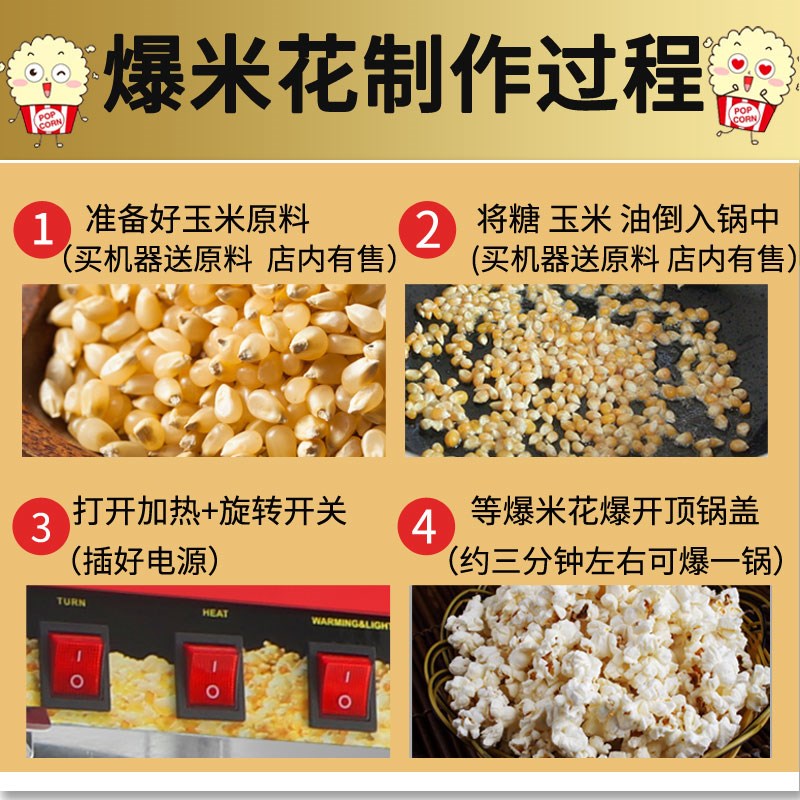 POP CORN

爆米花制作过程

POP CORN

1 准备好玉米原料
（买机器送原料 店内有售）

2 将糖 玉米 油倒入锅中
(买机器送原料 店内有售）

3 打开加热+旋转开关
（插好电源）

TURN
HEAT
WARMING&LIGHT

4 等爆米花爆开顶锅盖
（约三分钟左右可爆一锅）