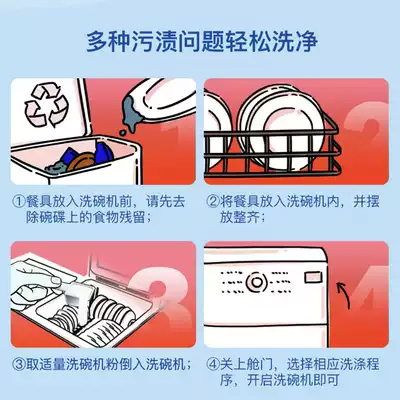 多种污渍问题轻松洗净

1

①餐具放入洗碗机前，请先去除碗碟上的食物残留；

2

②将餐具放入洗碗机内，并摆放整齐；

3

③取适量洗碗机粉倒入洗碗机；

4

④关上舱门，选择相应洗涤程序，开启洗碗机即可