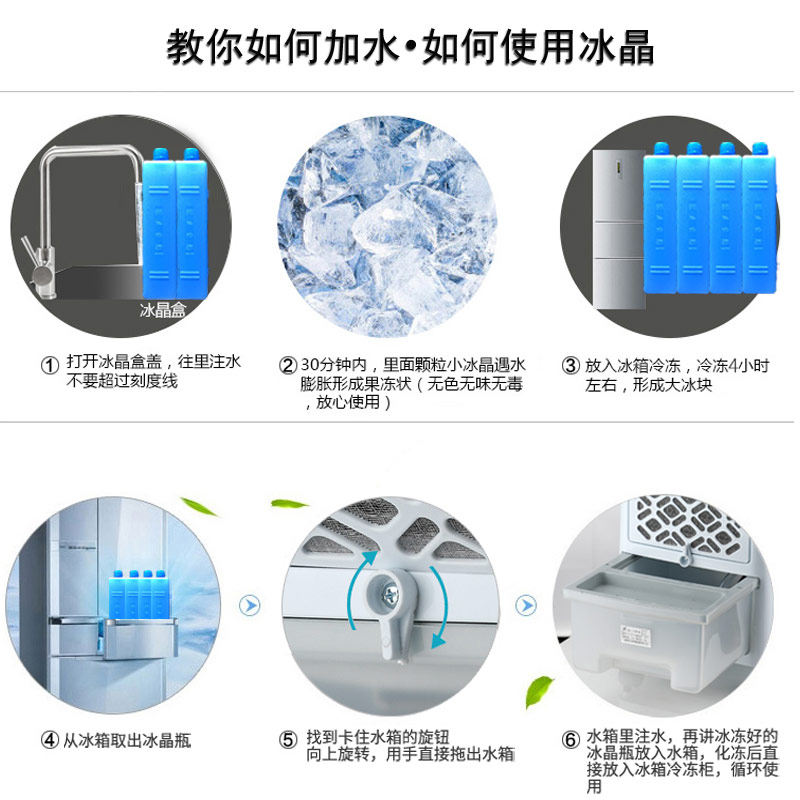 教你如何加水•如何使用冰晶

冰晶盒

① 打开冰晶盒盖，往里注水不要超过刻度线

② 30分钟内，里面颗粒小冰晶遇水膨胀形成果冻状（无色无味无毒，放心使用）

③ 放入冰箱冷冻，冷冻4小时左右，形成大冰块

④ 从冰箱取出冰晶瓶

⑤ 找到卡住水箱的旋钮向上旋转，用手直接拖出水箱

⑥ 水箱里注水，再讲冰冻好的冰晶瓶放入水箱，化冻后直接放入冰箱冷冻柜，循环使用