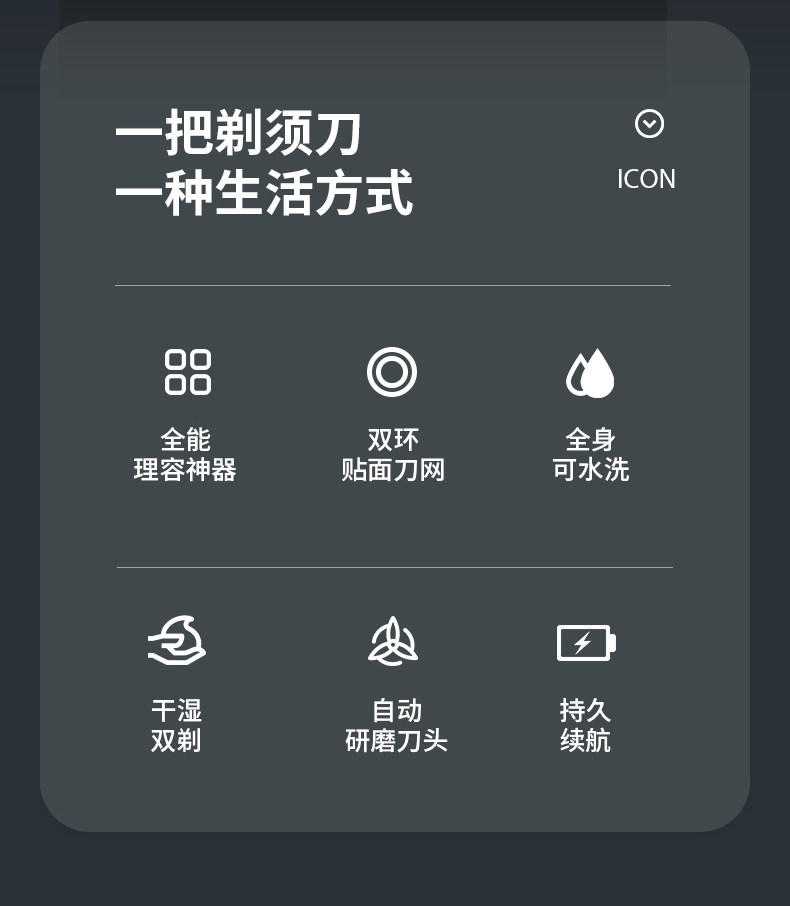 一把剃须刀
一种生活方式

ICON

全能
理容神器

双环
贴面刀网

全身
可水洗

干湿
双剃

自动
研磨刀头

持久
续航