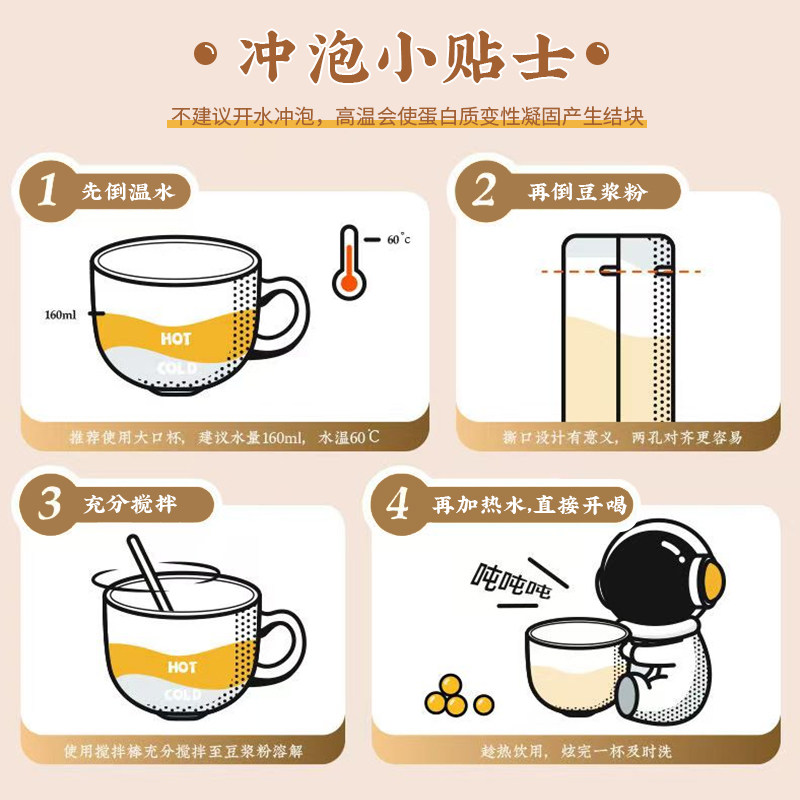 冲泡小贴士

不建议开水冲泡，高温会使蛋白质变性凝固产生结块

1 先倒温水

60°c

160ml

HOT

COLD

推荐使用大口杯，建议水量160ml，水温60℃

2 再倒豆浆粉

撕口设计有意义，两孔对齐更容易

3 充分搅拌

HOT

COLD

使用搅拌棒充分搅拌至豆浆粉溶解

4 再加热水,直接开喝

吨吨吨

趁热饮用，炫完一杯及时洗