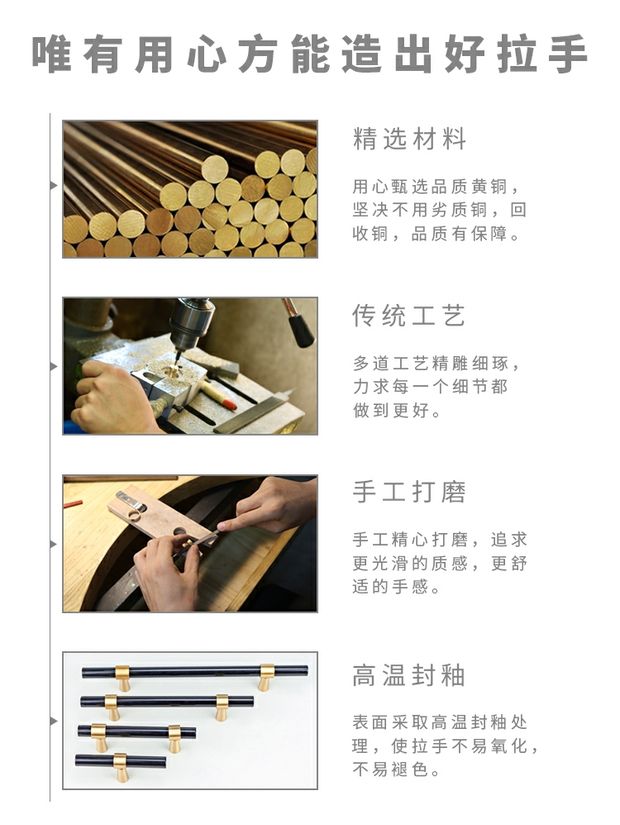 唯有用心方能造出好拉手

精选材料

用心甄选品质黄铜，坚决不用劣质铜，回收铜，品质有保障。

传统工艺

多道工艺精雕细琢，力求每一个细节都做到更好。

手工打磨

手工精心打磨，追求更光滑的质感，更舒适的手感。

高温封釉

表面采取高温封釉处理，使拉手不易氧化，不易褪色。