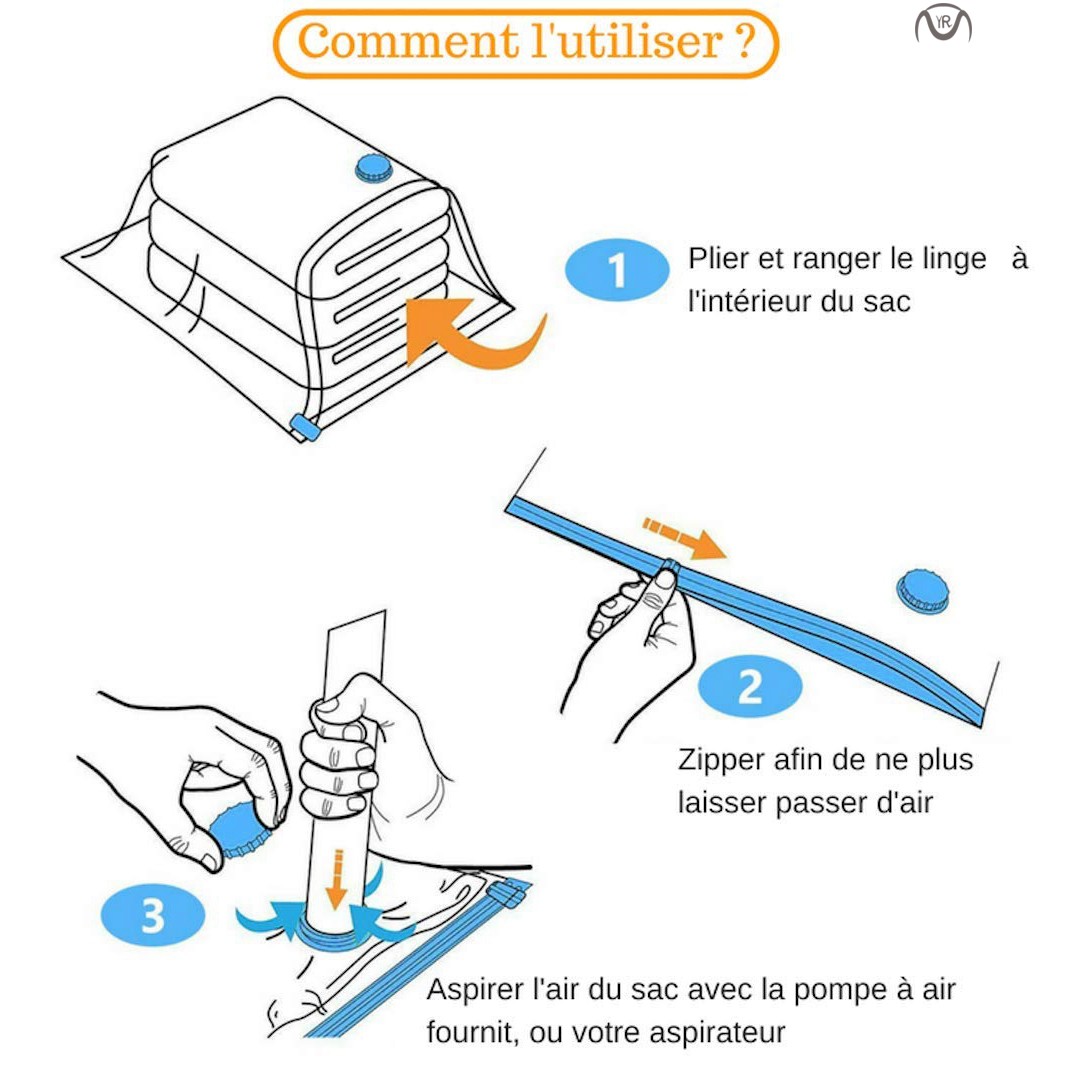 Comment l'utiliser ?

YR

1 Plier et ranger le linge à l'intérieur du sac

2 Zipper afin de ne plus laisser passer d'air

3 Aspirer l'air du sac avec la pompe à air fournit, ou votre aspirateur