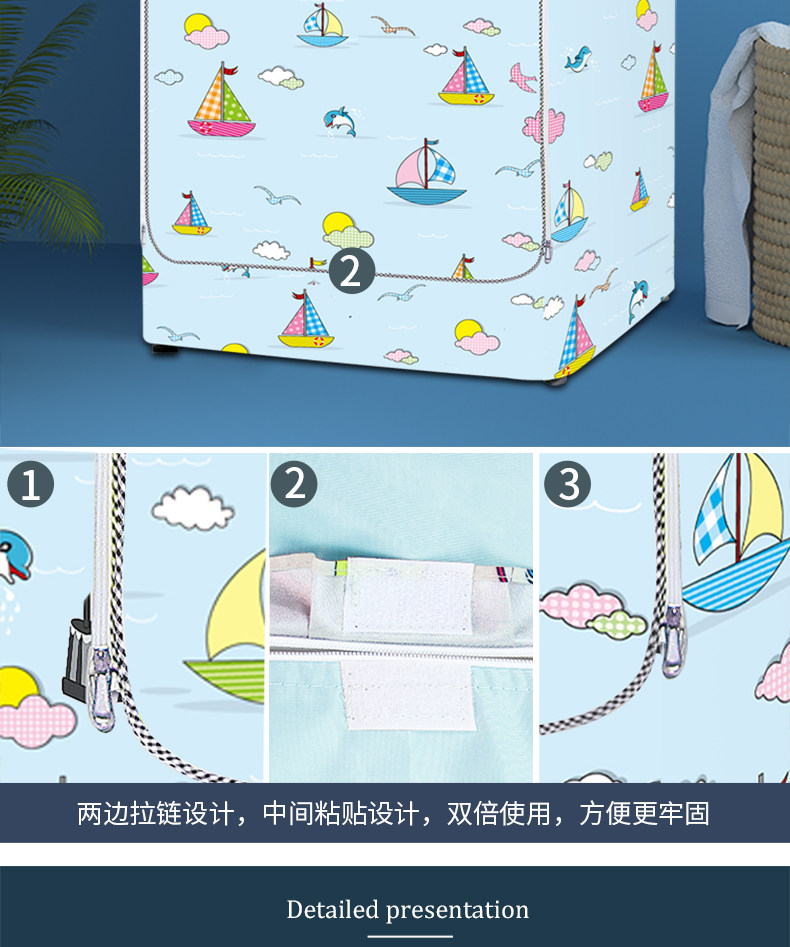 2

1

2

3

两边拉链设计，中间粘贴设计，双倍使用，方便更牢固

Detailed presentation