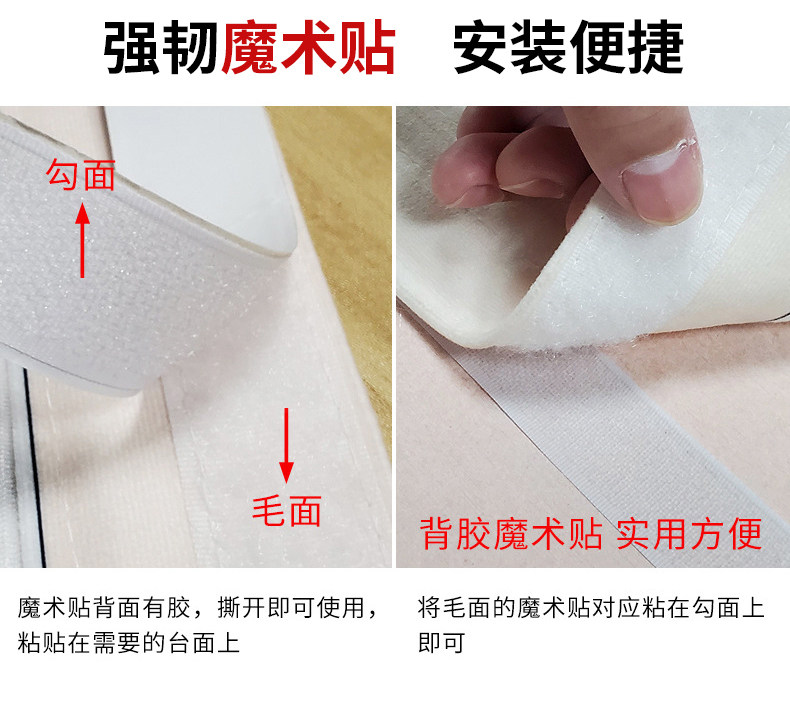 强韧魔术贴　安装便捷

勾面

毛面

背胶魔术贴 实用方便

魔术贴背面有胶，撕开即可使用，粘贴在需要的台面上

将毛面的魔术贴对应粘在勾面上即可