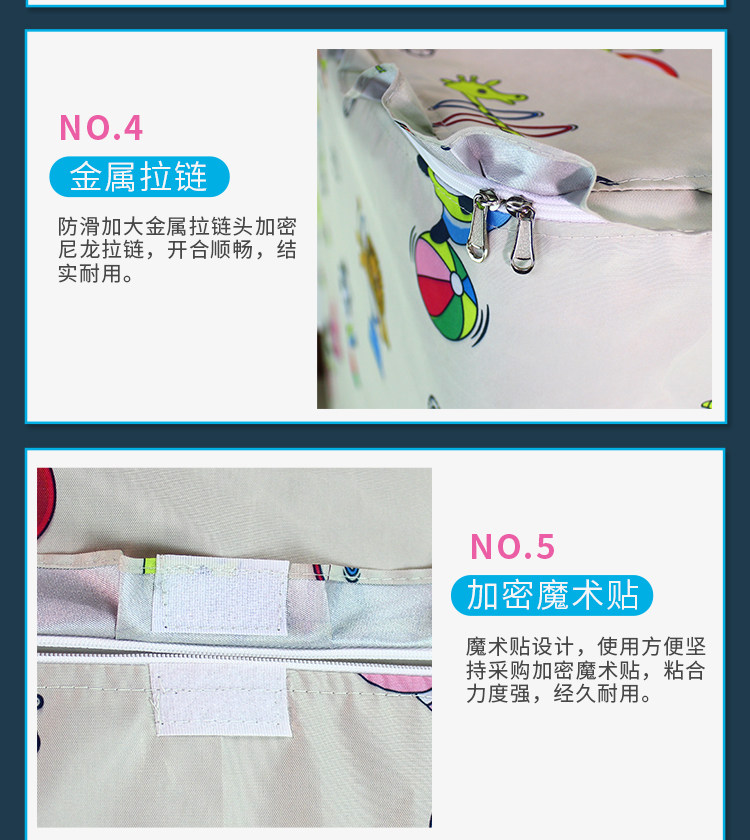 NO.4

金属拉链

防滑加大金属拉链头加密尼龙拉链，开合顺畅，结实耐用。

NO.5

加密魔术贴

魔术贴设计，使用方便坚持采购加密魔术贴，粘合力度强，经久耐用。