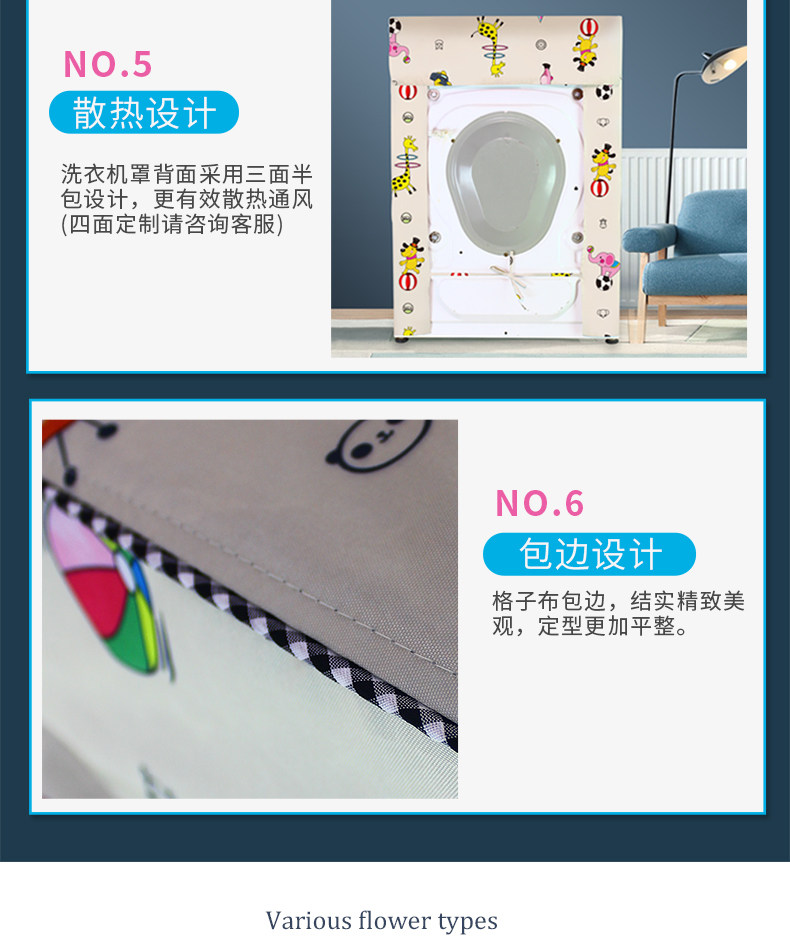 NO.5

散热设计

洗衣机罩背面采用三面半包设计，更有效散热通风(四面定制请咨询客服)

NO.6

包边设计

格子布包边，结实精致美观，定型更加平整。

Various flower types