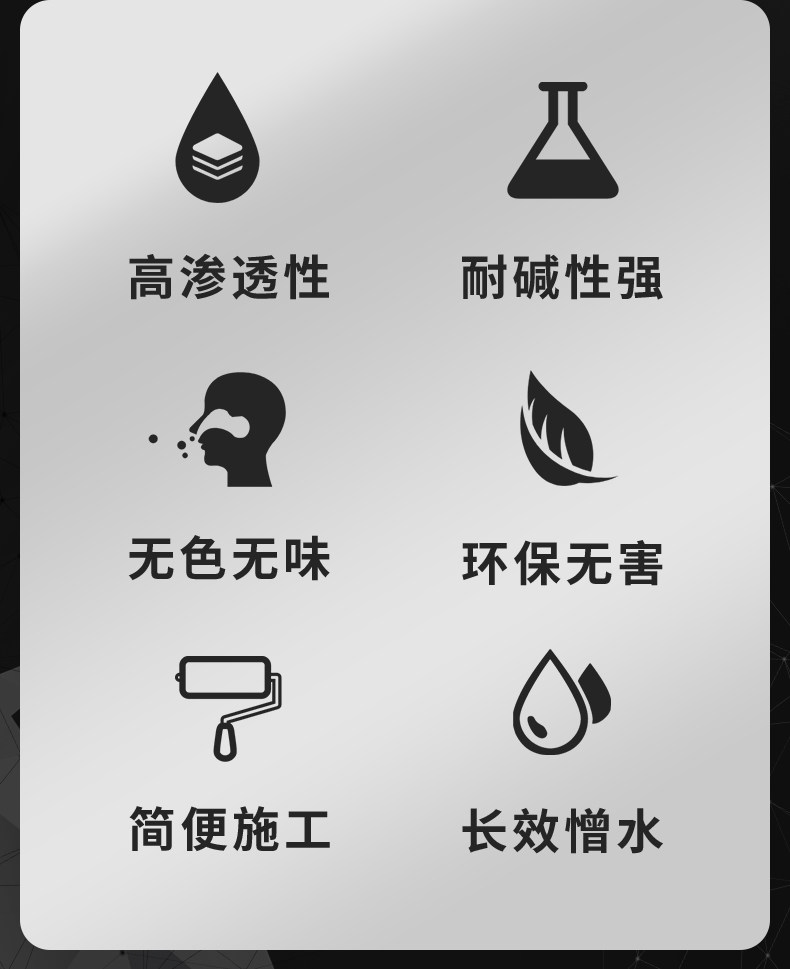 高渗透性

耐碱性强

无色无味

环保无害

简便施工

长效憎水