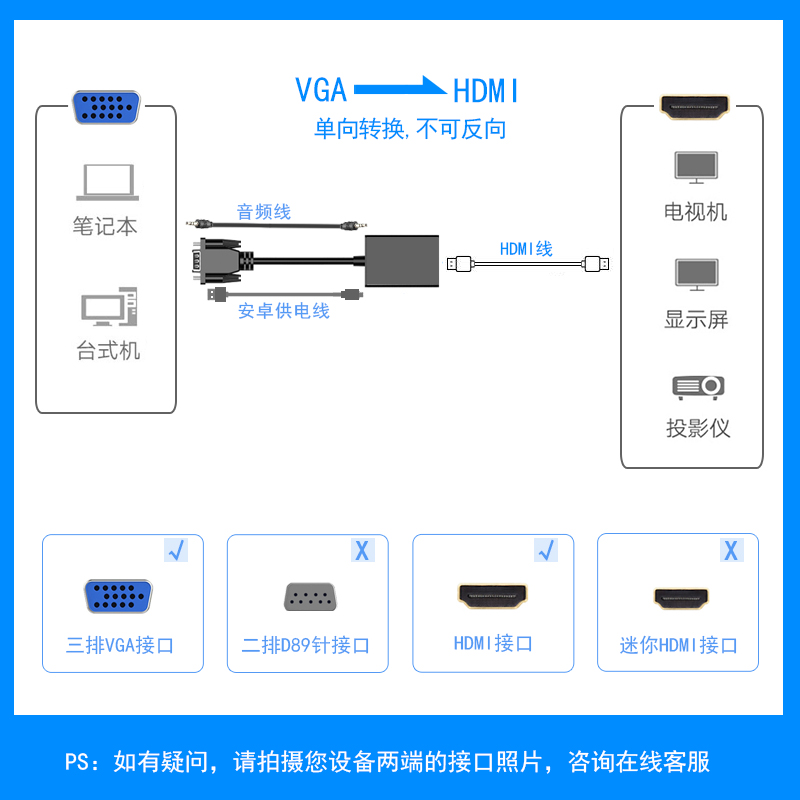 VGA HDMI
单向转换,不可反向

笔记本

台式机

音频线

安卓供电线

HDMI线

电视机

显示屏

投影仪

√
三排VGA接口

X
二排D89针接口

√
HDMI接口

X
迷你HDMI接口

PS：如有疑问，请拍摄您设备两端的接口照片，咨询在线客服