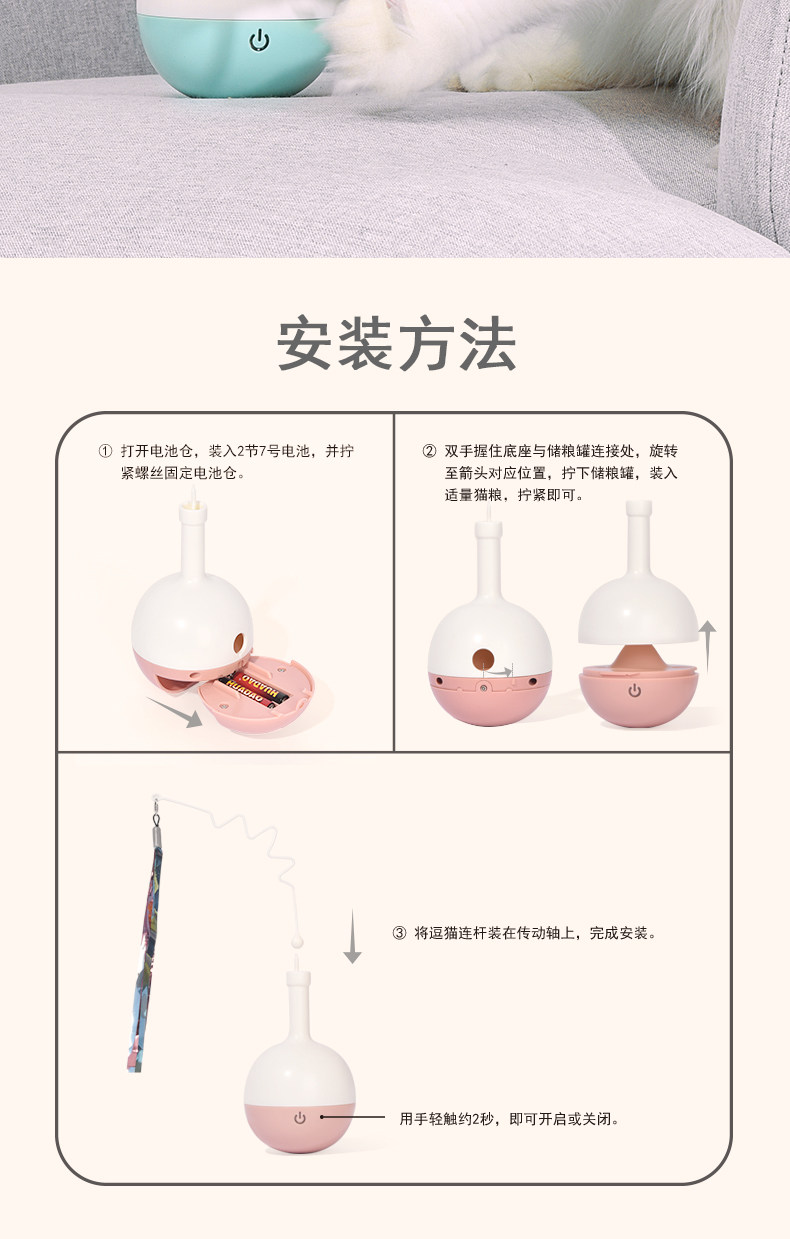 安装方法

① 打开电池仓，装入2节7号电池，并拧紧螺丝固定电池仓。

HUADAO

HUADAO

② 双手握住底座与储粮罐连接处，旋转至箭头对应位置，拧下储粮罐，装入适量猫粮，拧紧即可。

③ 将逗猫连杆装在传动轴上，完成安装。

用手轻触约2秒，即可开启或关闭。