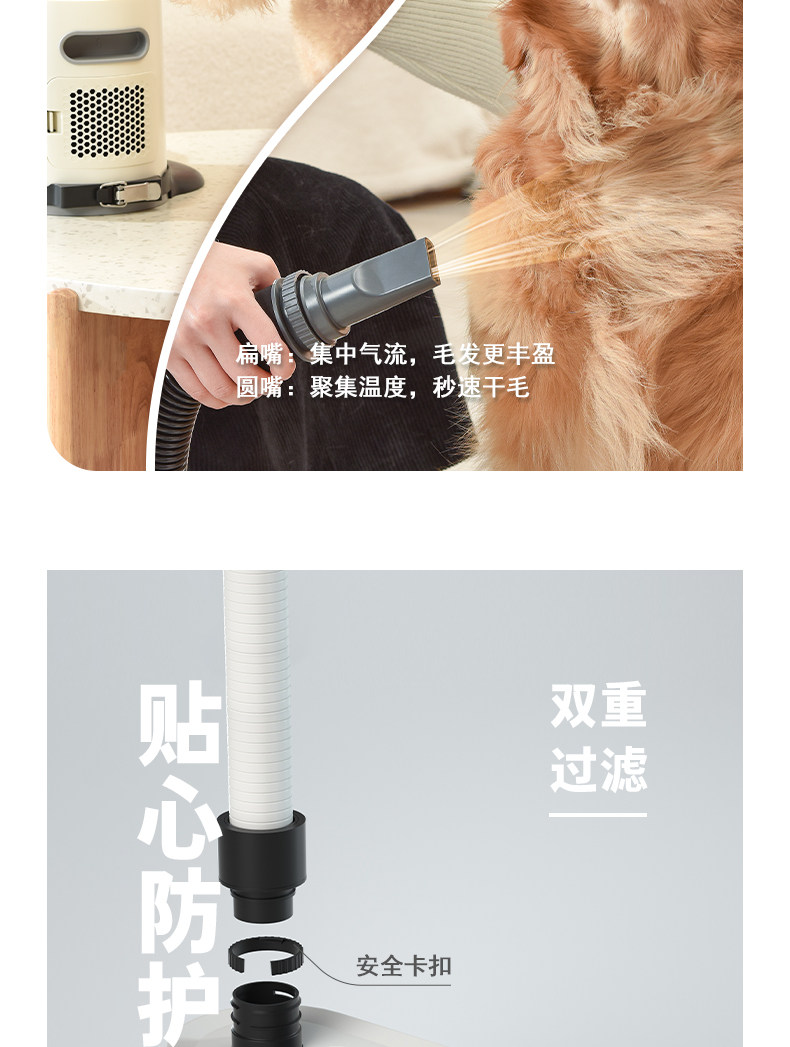 扁嘴：集中气流，毛发更丰盈
圆嘴：聚集温度，秒速干毛

贴心防护

双重过滤

安全卡扣