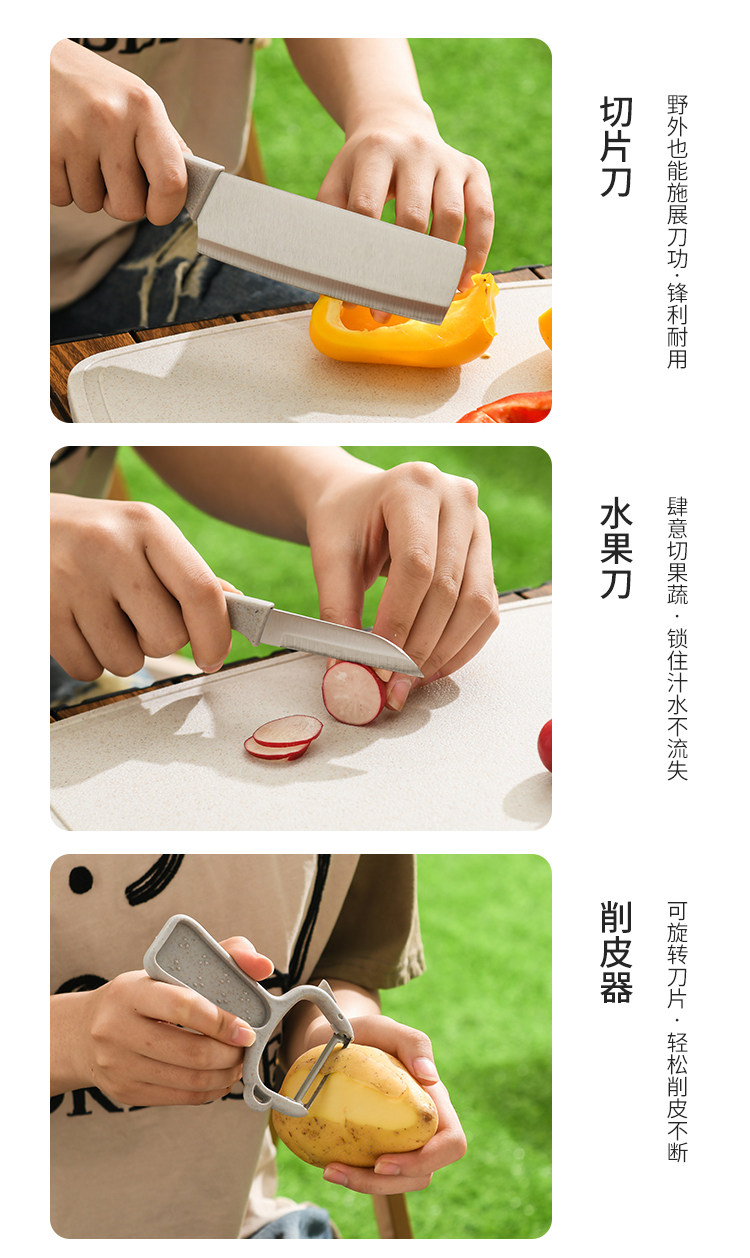 切片刀
野外也能施展刀功·锋利耐用

水果刀
肆意切果蔬·锁住汁水不流失

削皮器
可旋转刀片·轻松削皮不断