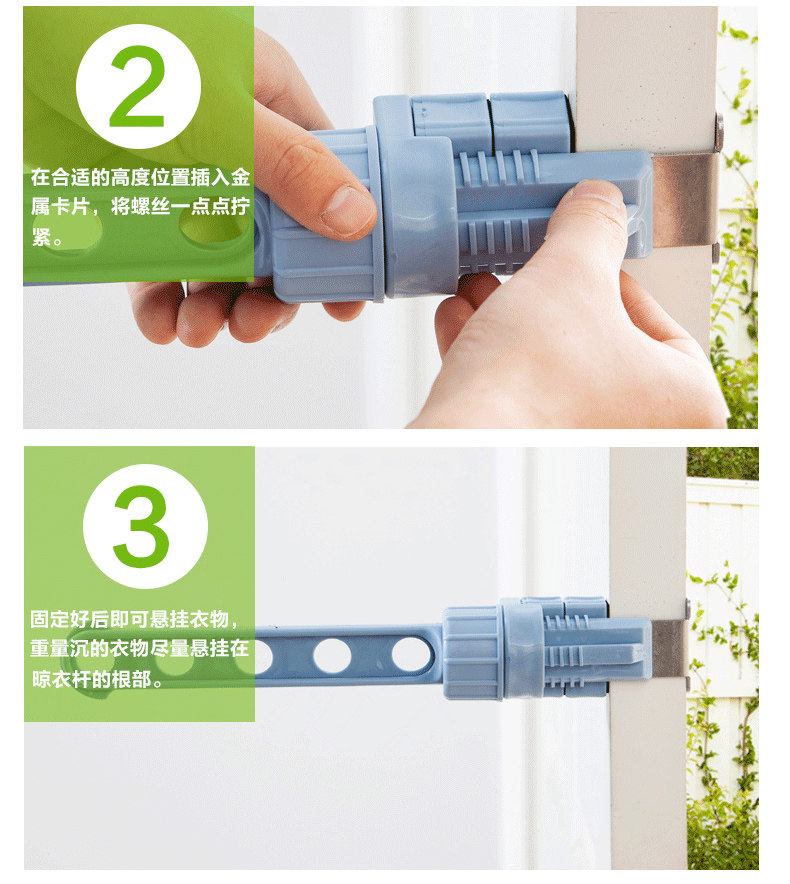 2

在合适的高度位置插入金属卡片，将螺丝一点点拧紧。

3

固定好后即可悬挂衣物，重量沉的衣物尽量悬挂在晾衣杆的根部。