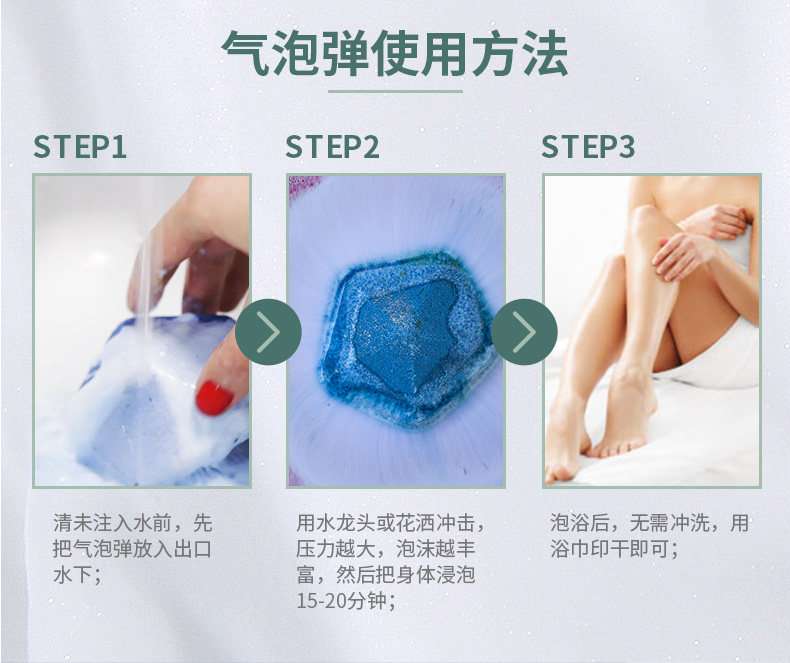 气泡弹使用方法

STEP1

清未注入水前，先把气泡弹放入出口水下；

STEP2

用水龙头或花洒冲击，压力越大，泡沫越丰富，然后把身体浸泡15-20分钟；

STEP3

泡浴后，无需冲洗，用浴巾印干即可；