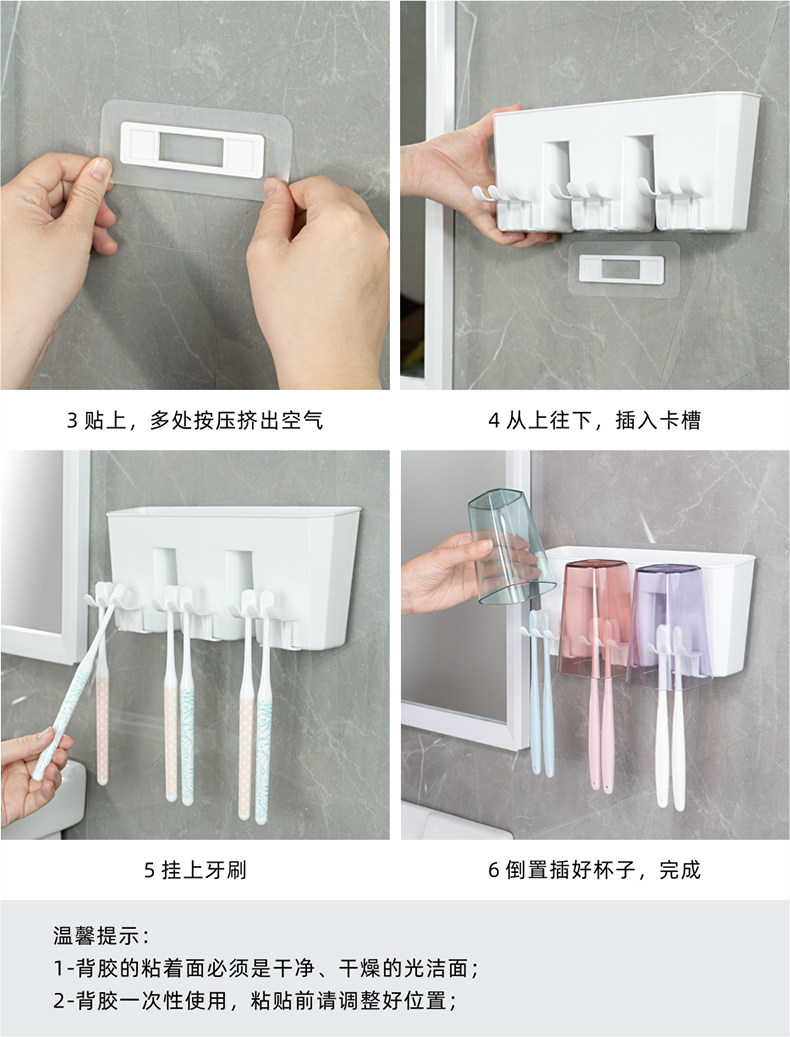 3 贴上，多处按压挤出空气

4 从上往下，插入卡槽

5 挂上牙刷

6 倒置插好杯子，完成

温馨提示：
1-背胶的粘着面必须是干净、干燥的光洁面；
2-背胶一次性使用，粘贴前请调整好位置；