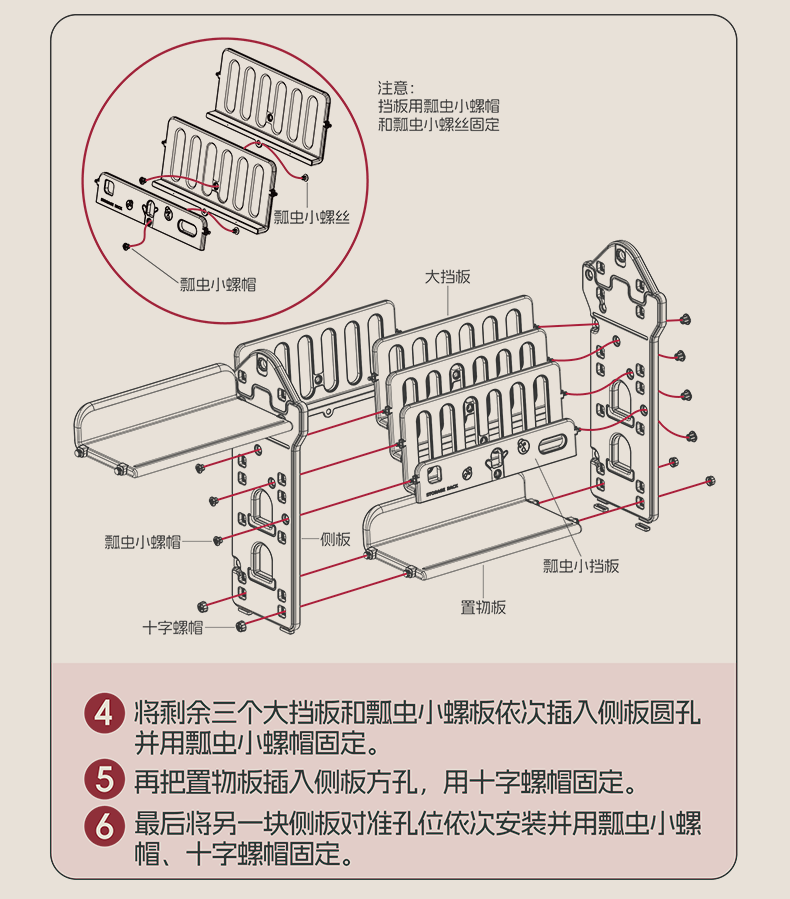 注意：
挡板用瓢虫小螺帽
和瓢虫小螺丝固定

瓢虫小螺丝

瓢虫小螺帽

大挡板

瓢虫小螺帽

侧板

瓢虫小挡板

置物板

十字螺帽

4 将剩余三个大挡板和瓢虫小螺板依次插入侧板圆孔并用瓢虫小螺帽固定。

5 再把置物板插入侧板方孔，用十字螺帽固定。

6 最后将另一块侧板对准孔位依次安装并用瓢虫小螺帽、十字螺帽固定。