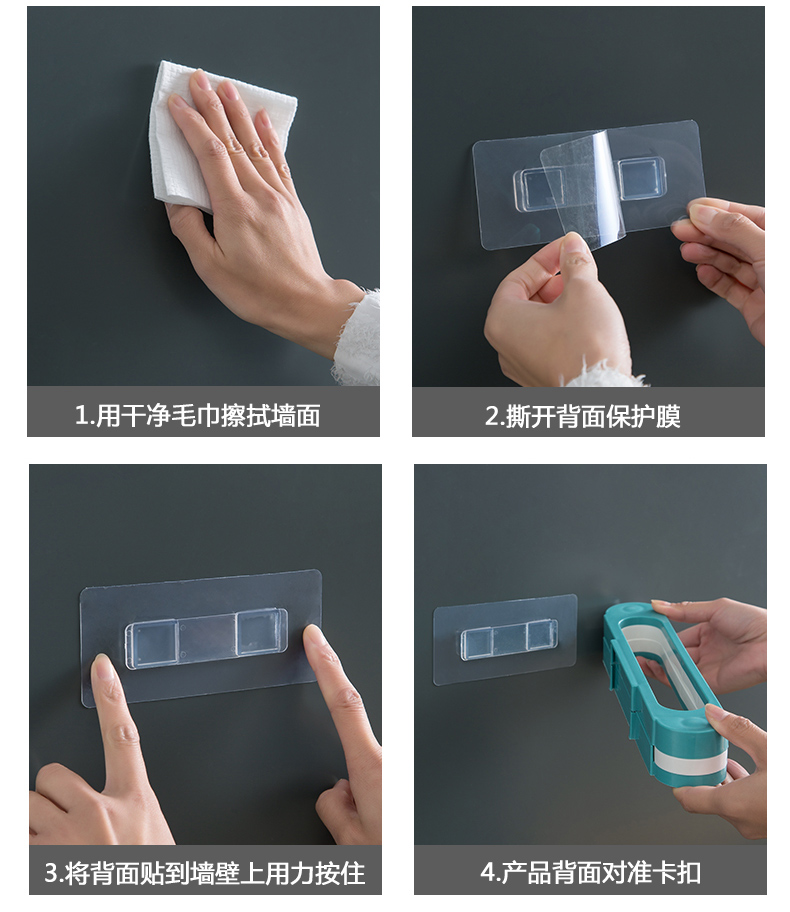 1.用干净毛巾擦拭墙面

2.撕开背面保护膜

3.将背面贴到墙壁上用力按住

4.产品背面对准卡扣