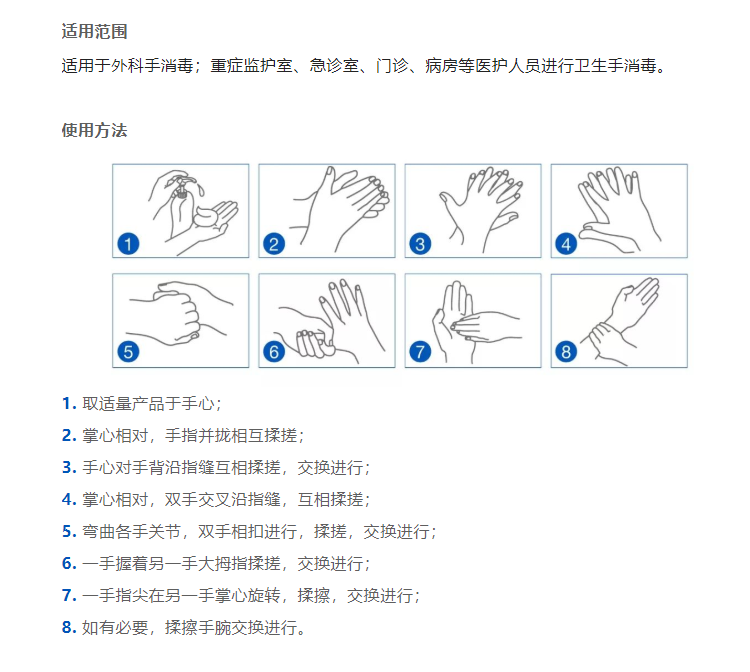 适用范围

适用于外科手消毒；重症监护室、急诊室、门诊、病房等医护人员进行卫生手消毒。

使用方法

1

2

3

4

5

6

7

8

1. 取适量产品于手心；

2. 掌心相对，手指并拢相互揉搓；

3. 手心对手背沿指缝互相揉搓，交换进行；

4. 掌心相对，双手交叉沿指缝，互相揉搓；

5. 弯曲各手关节，双手相扣进行，揉搓，交换进行；

6. 一手握着另一手大拇指揉搓，交换进行；

7. 一手指尖在另一手掌心旋转，揉擦，交换进行；

8. 如有必要，揉擦手腕交换进行。