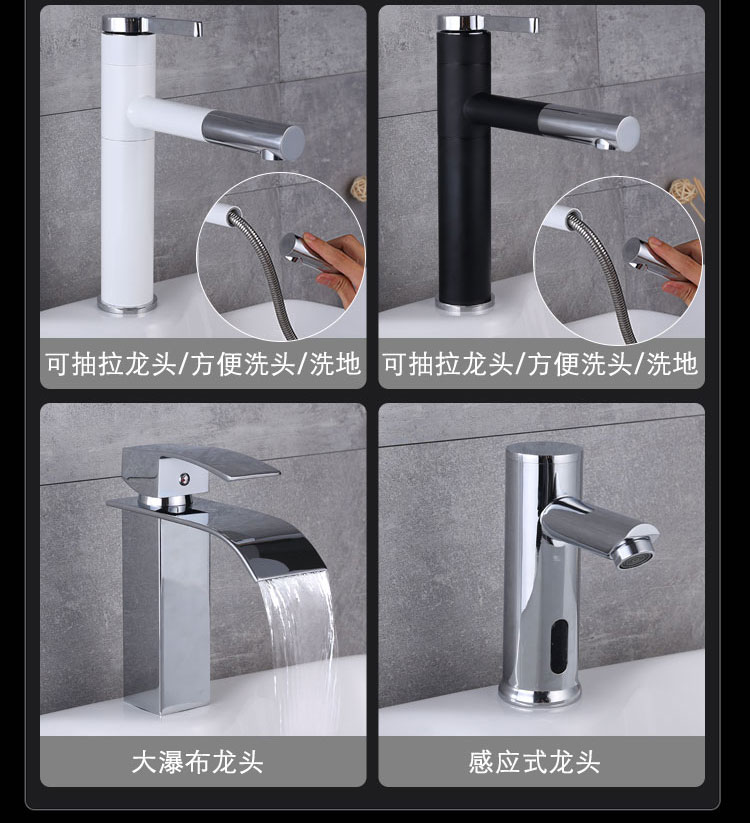 可抽拉龙头/方便洗头/洗地

可抽拉龙头/方便洗头/洗地

大瀑布龙头

感应式龙头